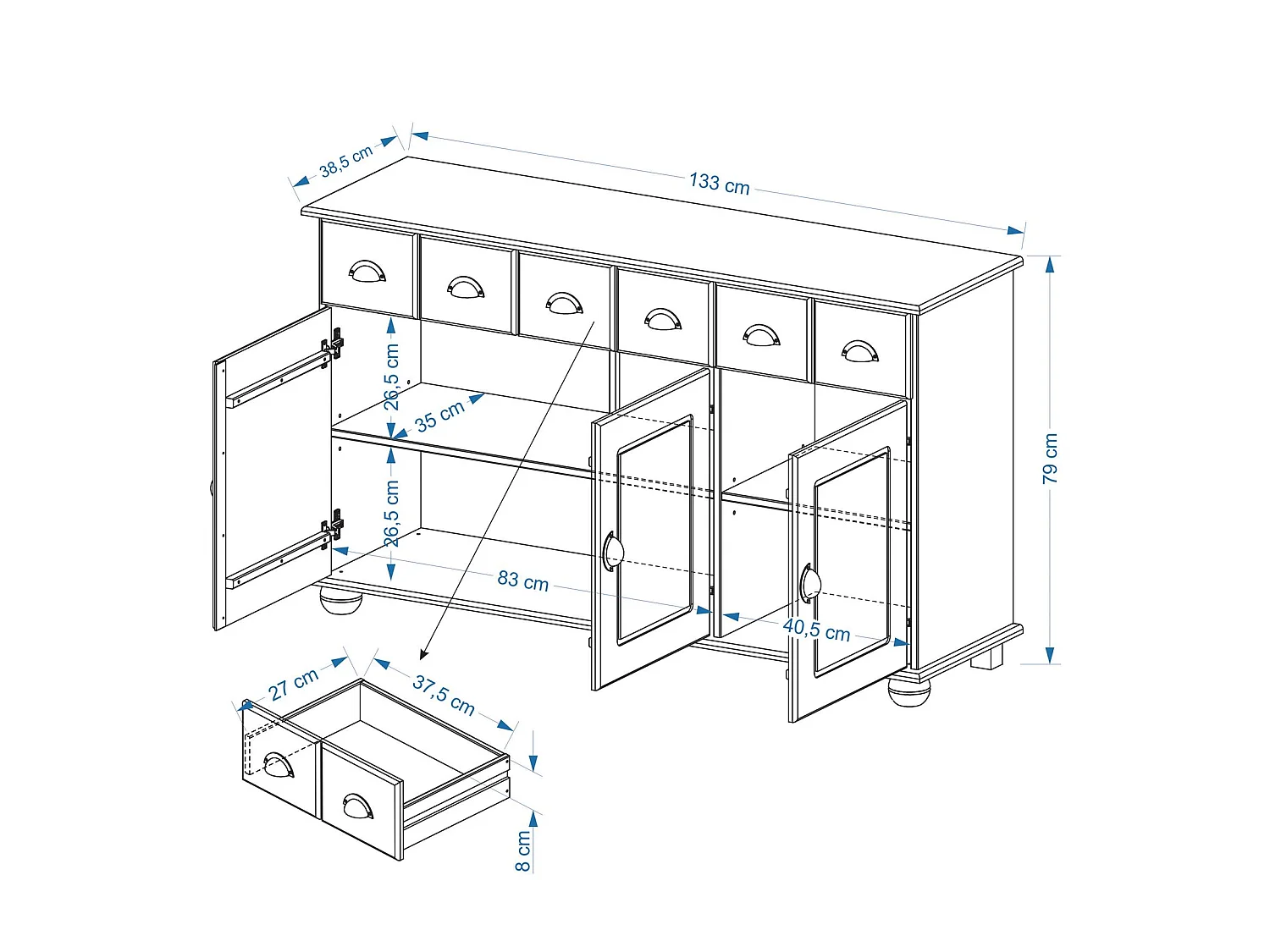 38,5 cm
133 cm
79 cm
26,5 cm
35 cm
26,5 cm
83 cm
40,5 cm
27 cm
37,5 cm
8 cm