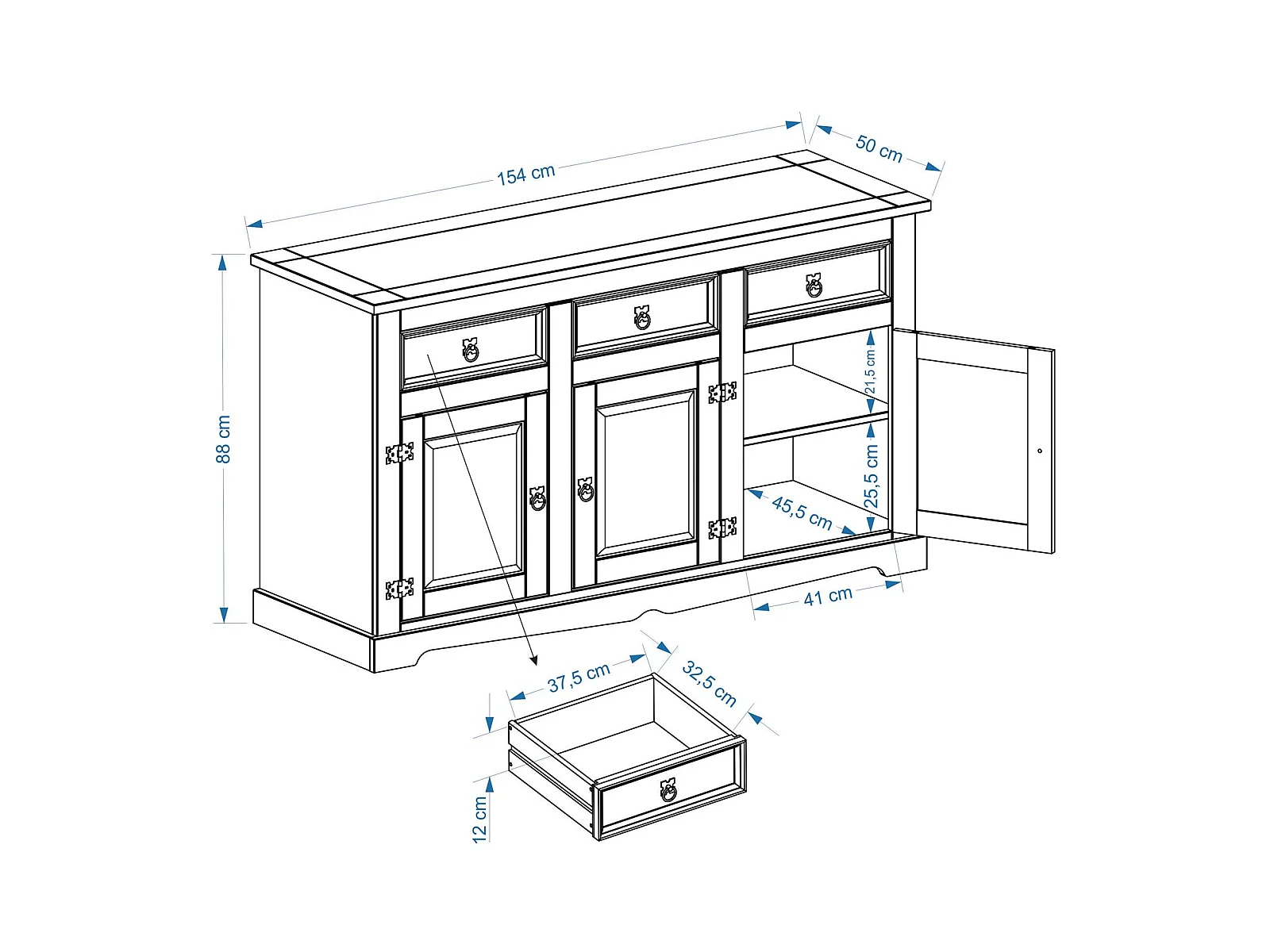 154 cm
50 cm
88 cm
21,5 cm
25,5 cm
45,5 cm
41 cm
37,5 cm
32,5 cm
12 cm