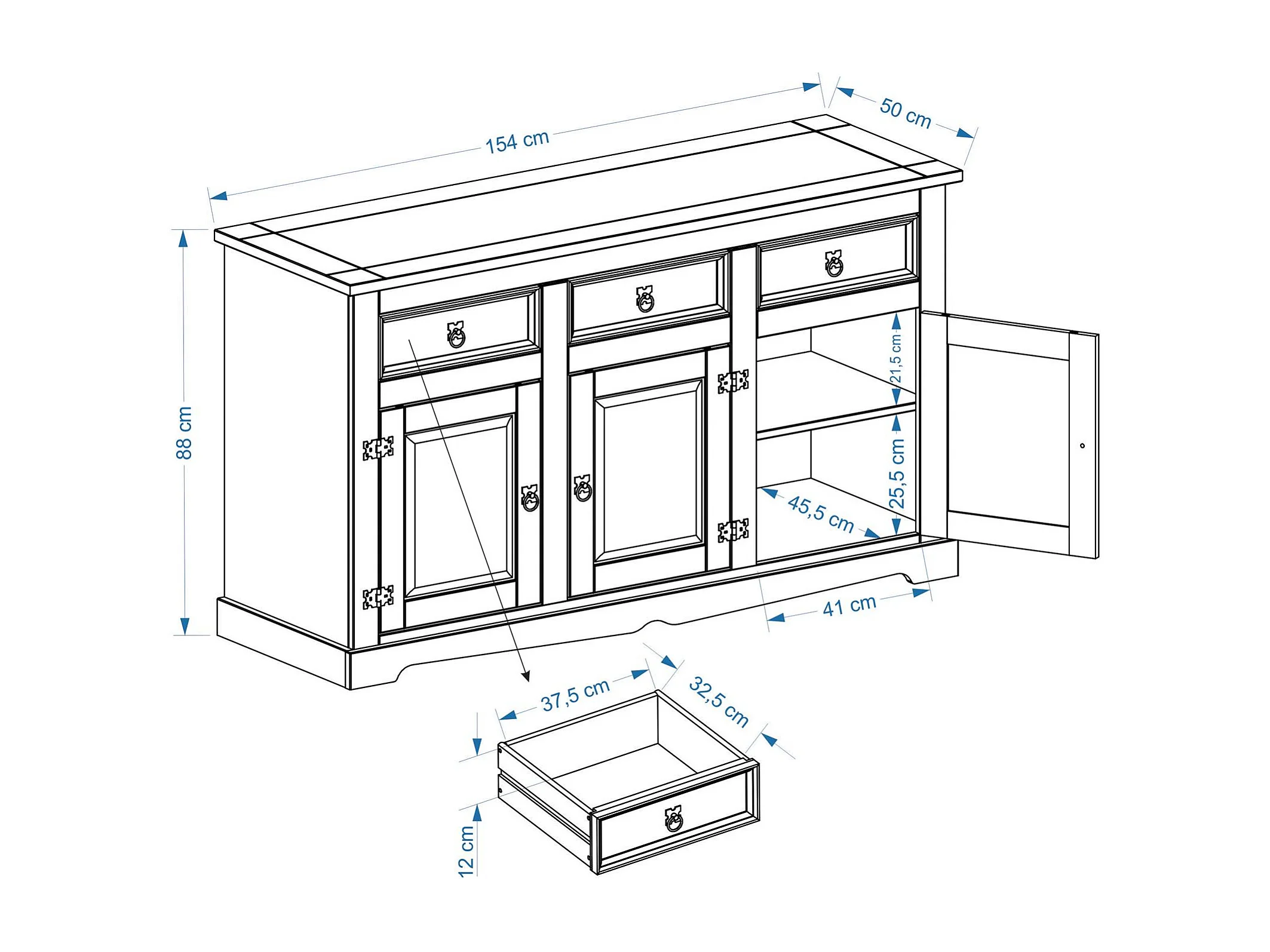 154 cm
50 cm
88 cm
21,5 cm
25,5 cm
45,5 cm
41 cm
37,5 cm
32,5 cm
12 cm