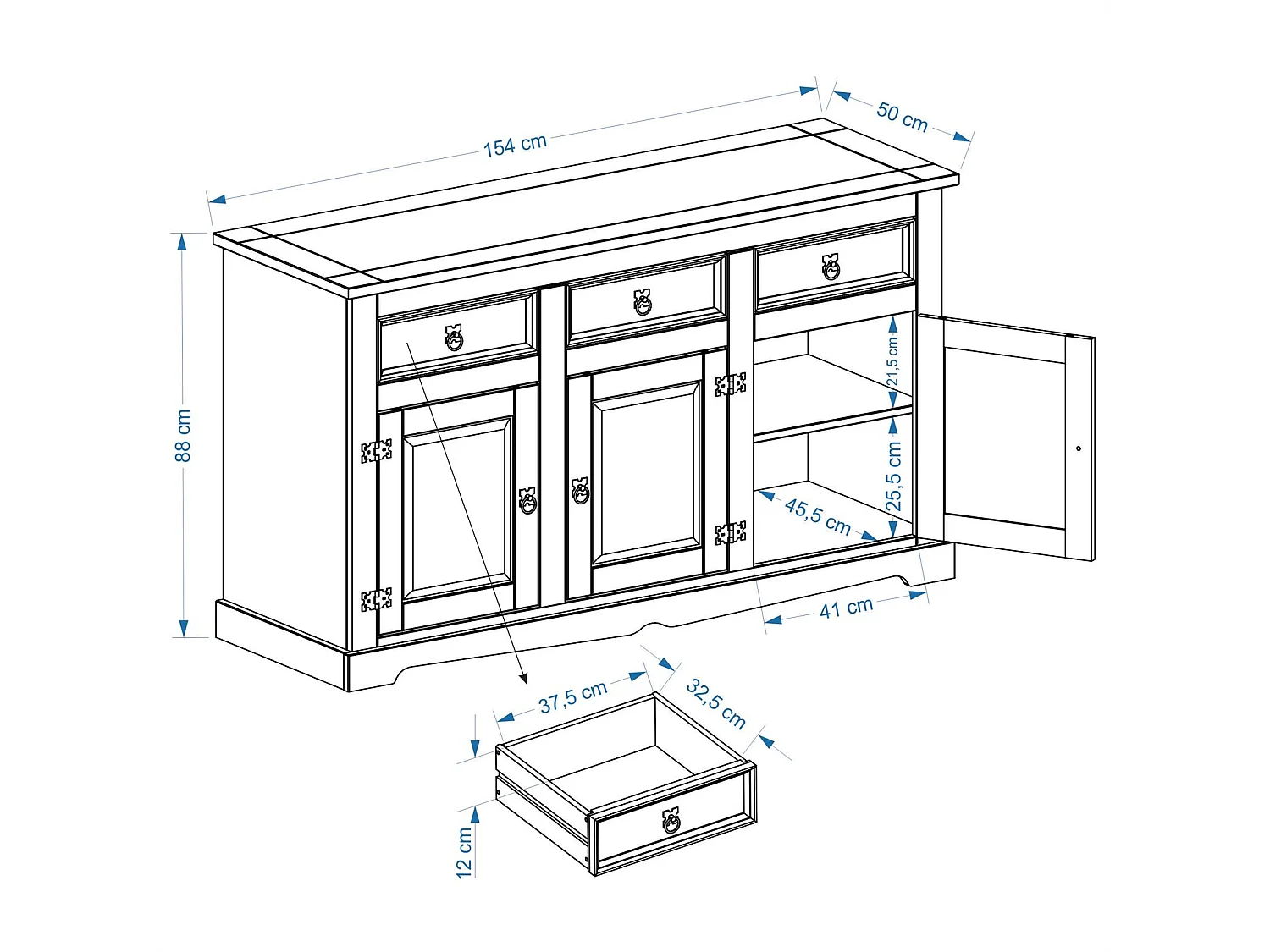 154 cm
50 cm
88 cm
21,5 cm
25,5 cm
45,5 cm
41 cm
37,5 cm
32,5 cm
12 cm