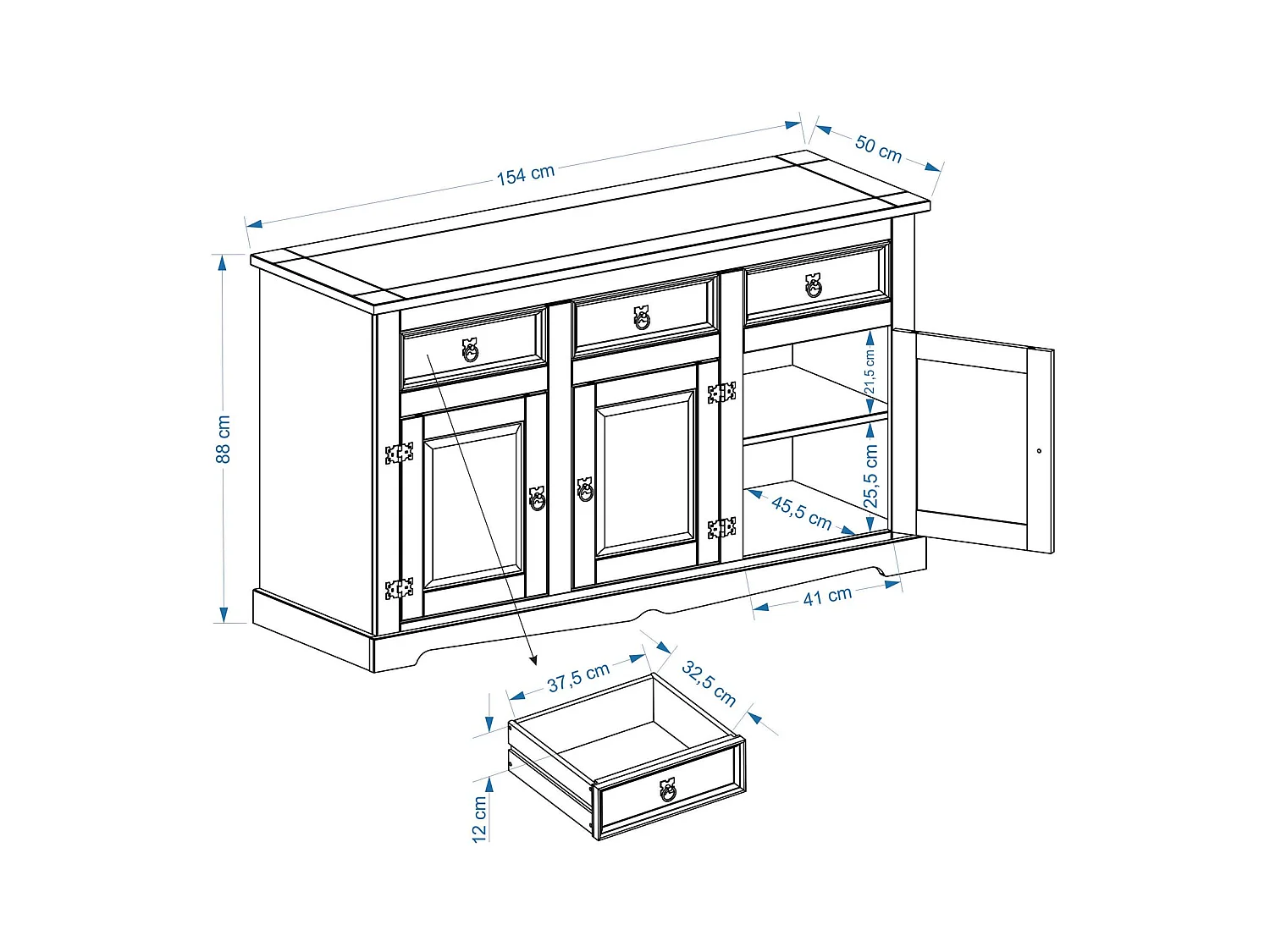 154 cm
50 cm
88 cm
21,5 cm
25,5 cm
45,5 cm
41 cm
37,5 cm
32,5 cm
12 cm