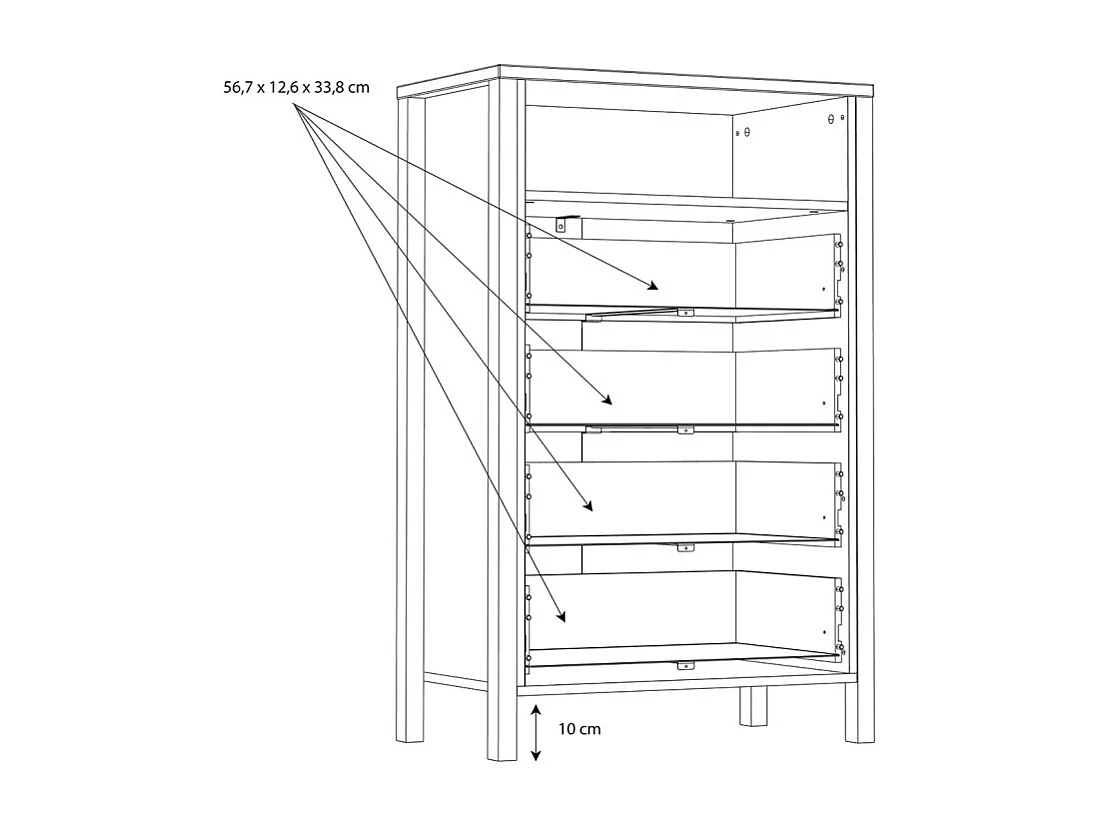 56,7 x 12,6 x 33,8 cm

10 cm