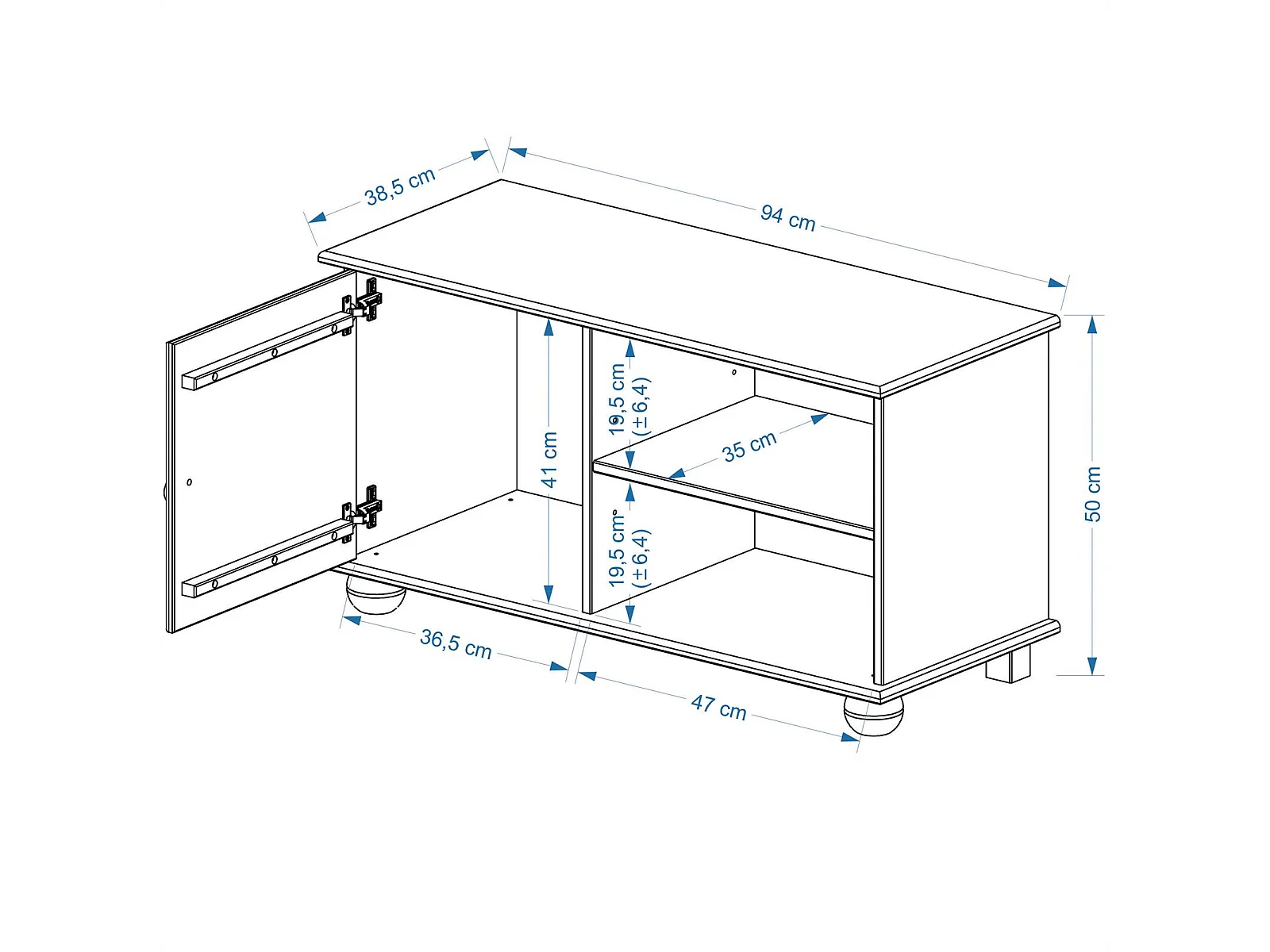 38,5 cm
94 cm
41 cm
19,5 cm
(±6,4)
35 cm
19,5 cm
(±6,4)
50 cm
36,5 cm
47 cm