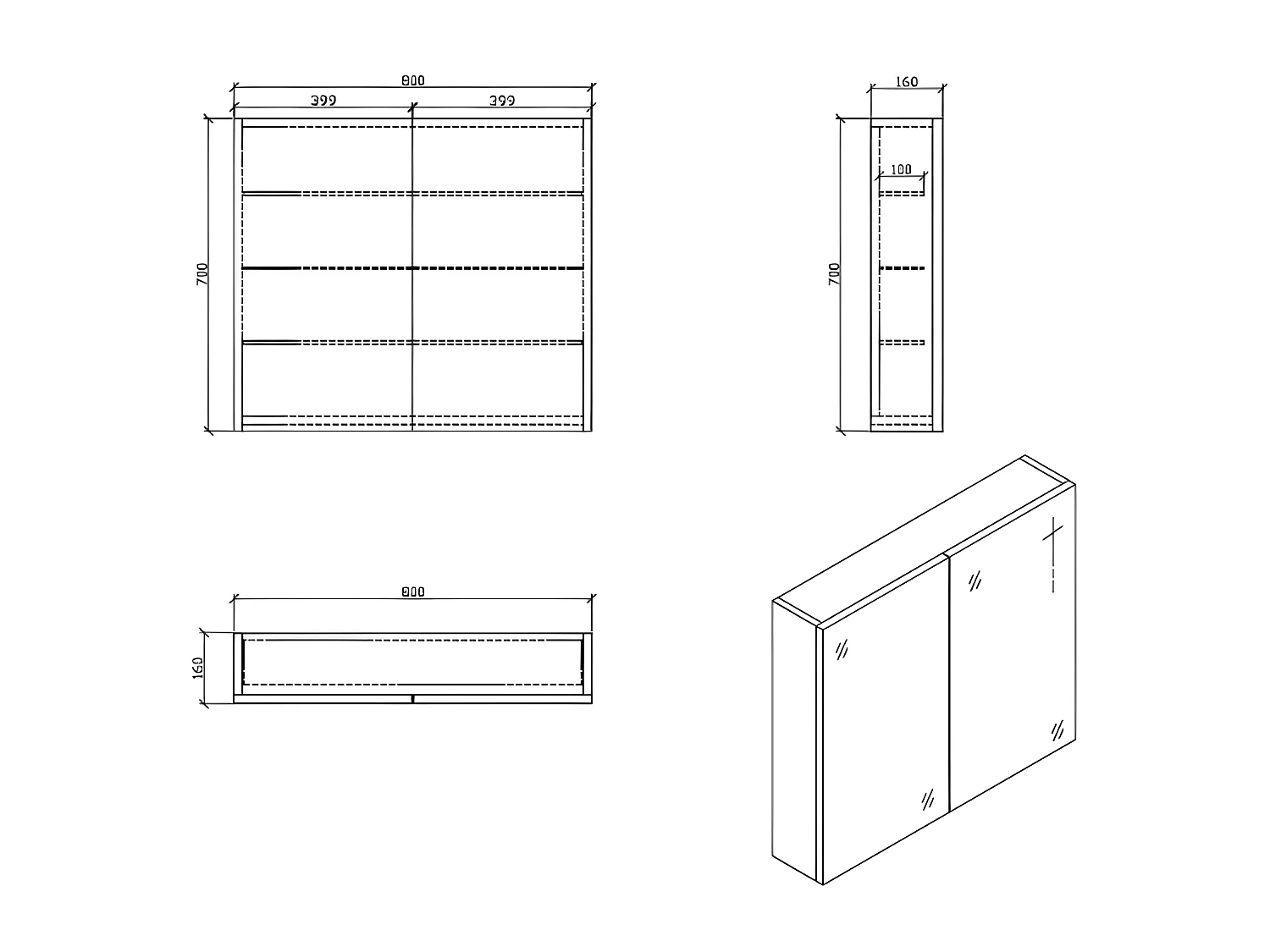 800

399

399

700

160

100

700

800

160