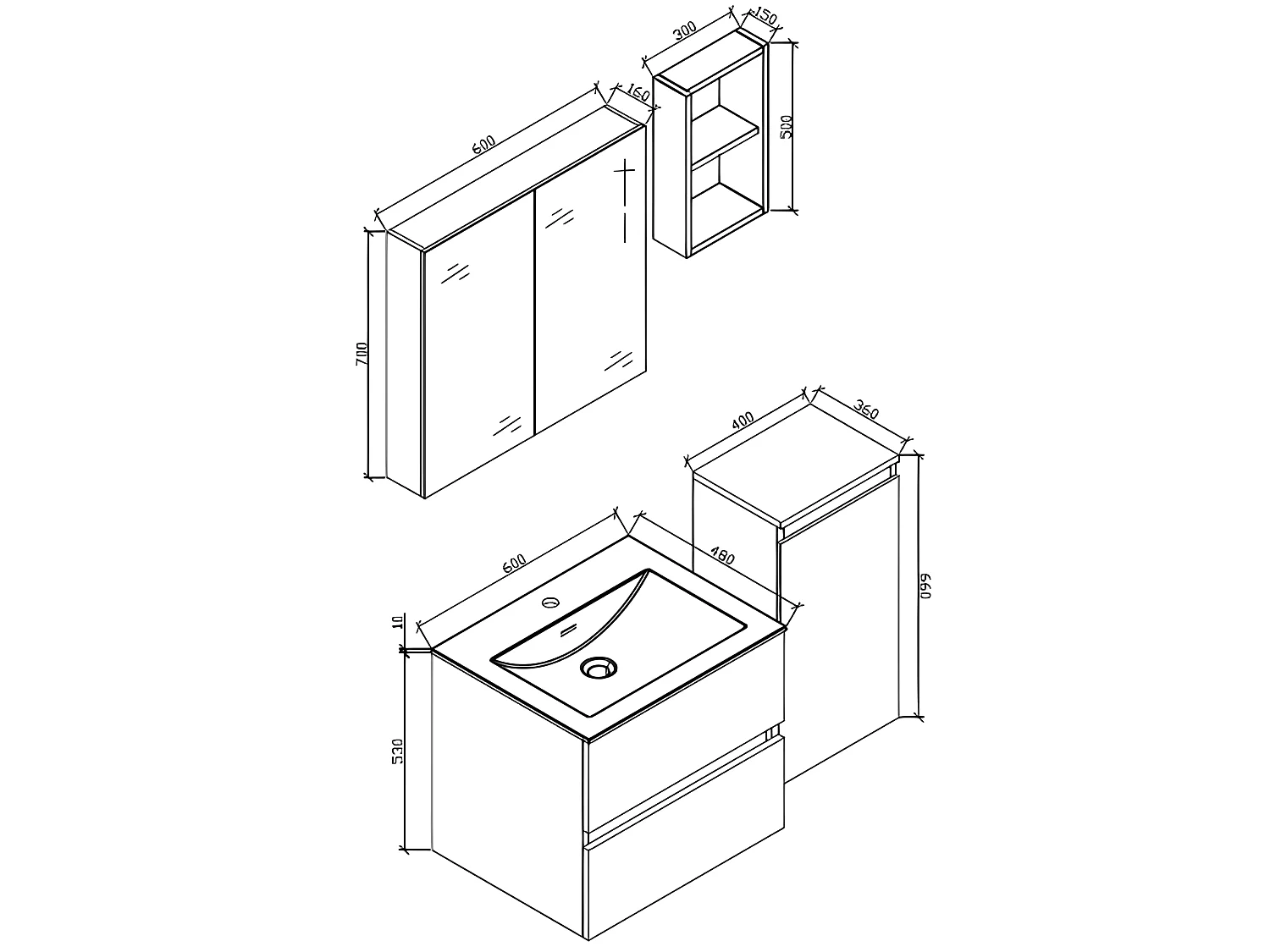 300
150
500
600
160
700
400
360
660
600
480
10
530