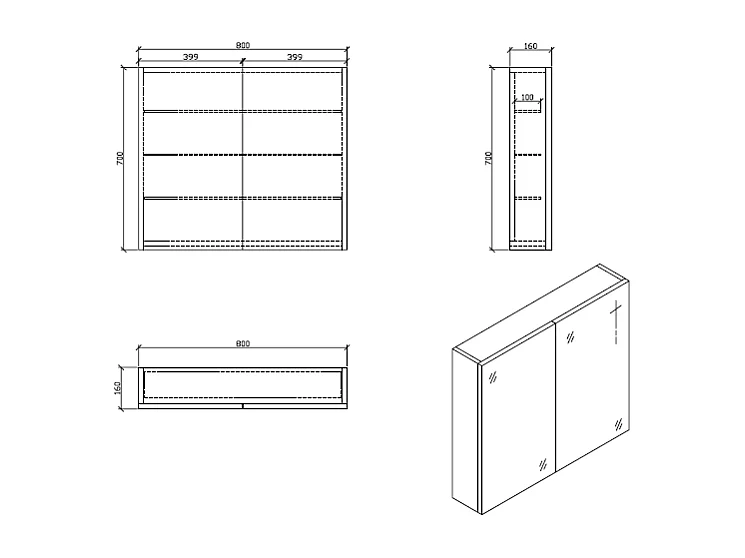 800
399
399
700

160
100
700

800
160