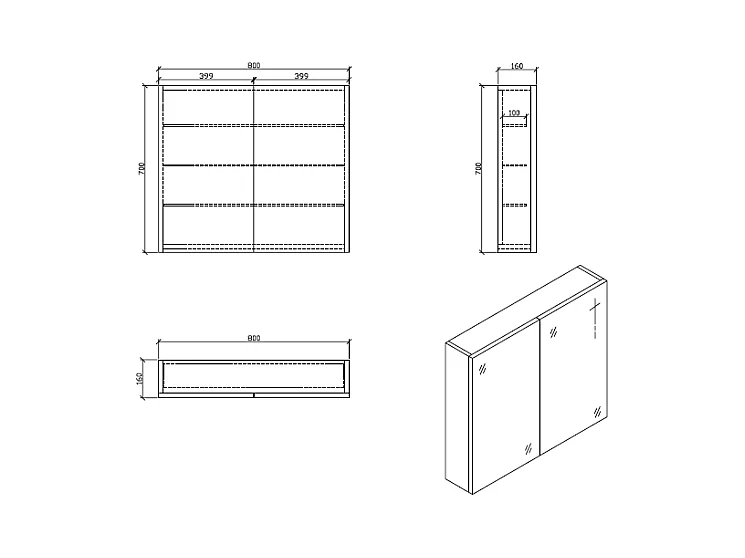 800
399
399
700
160
100
700
800
160