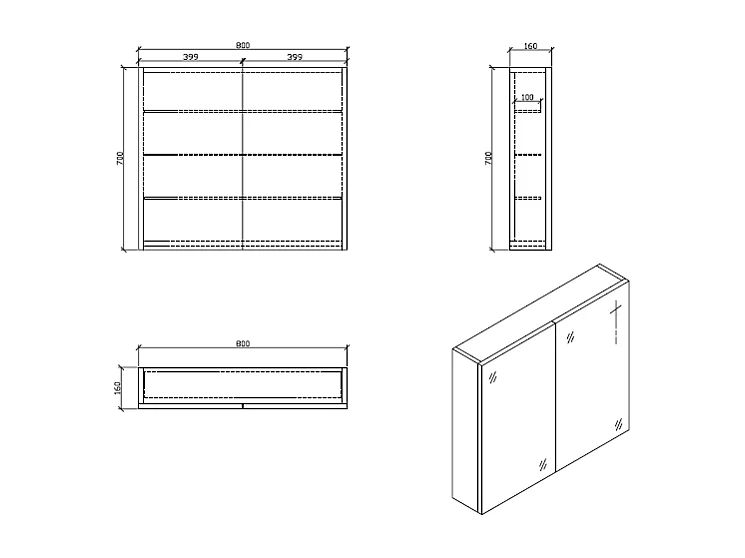 800
399
399
700
160
100
700
800
160