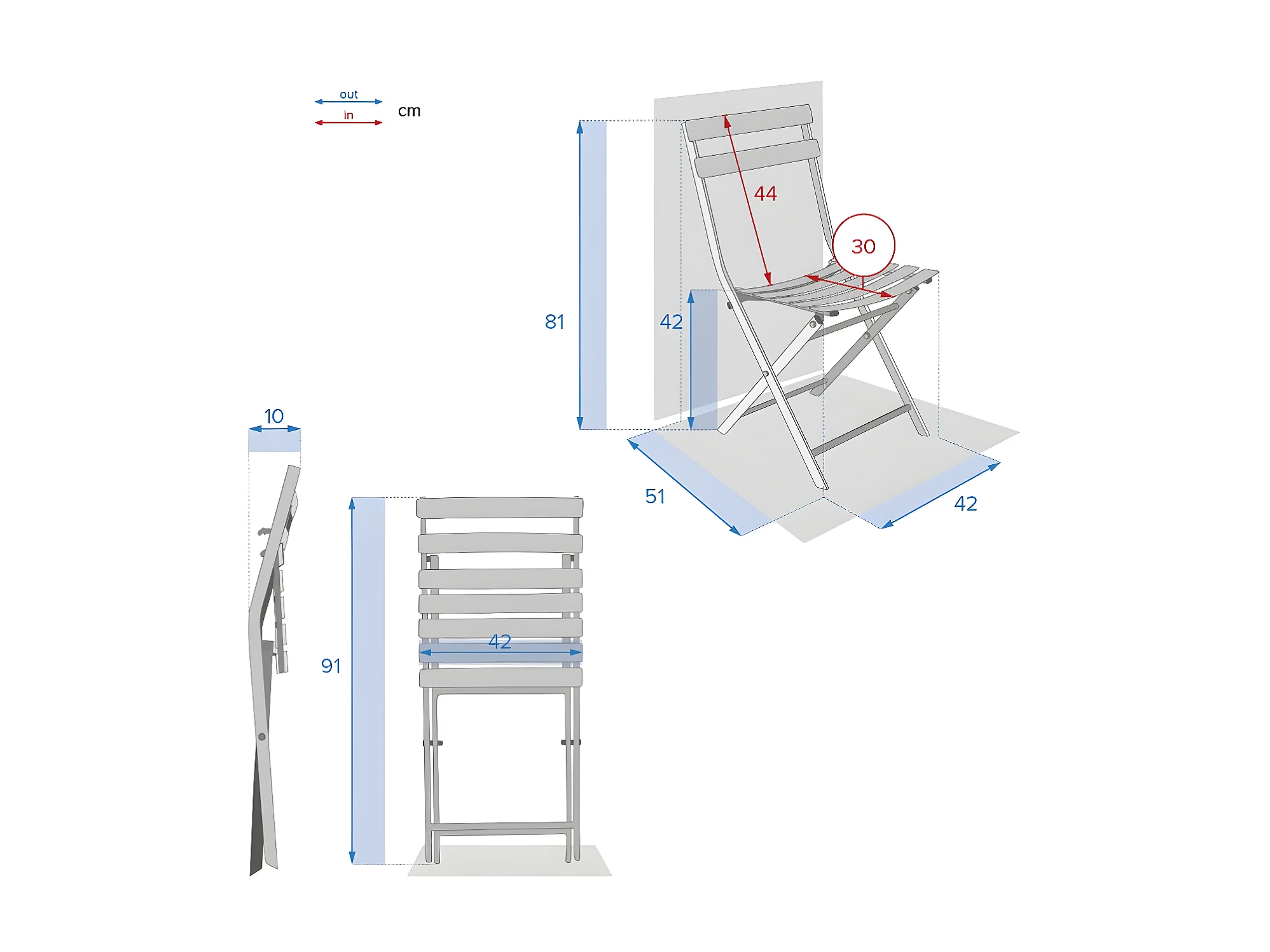 out
in
cm

44
30
81
42
51
42

10
91
42