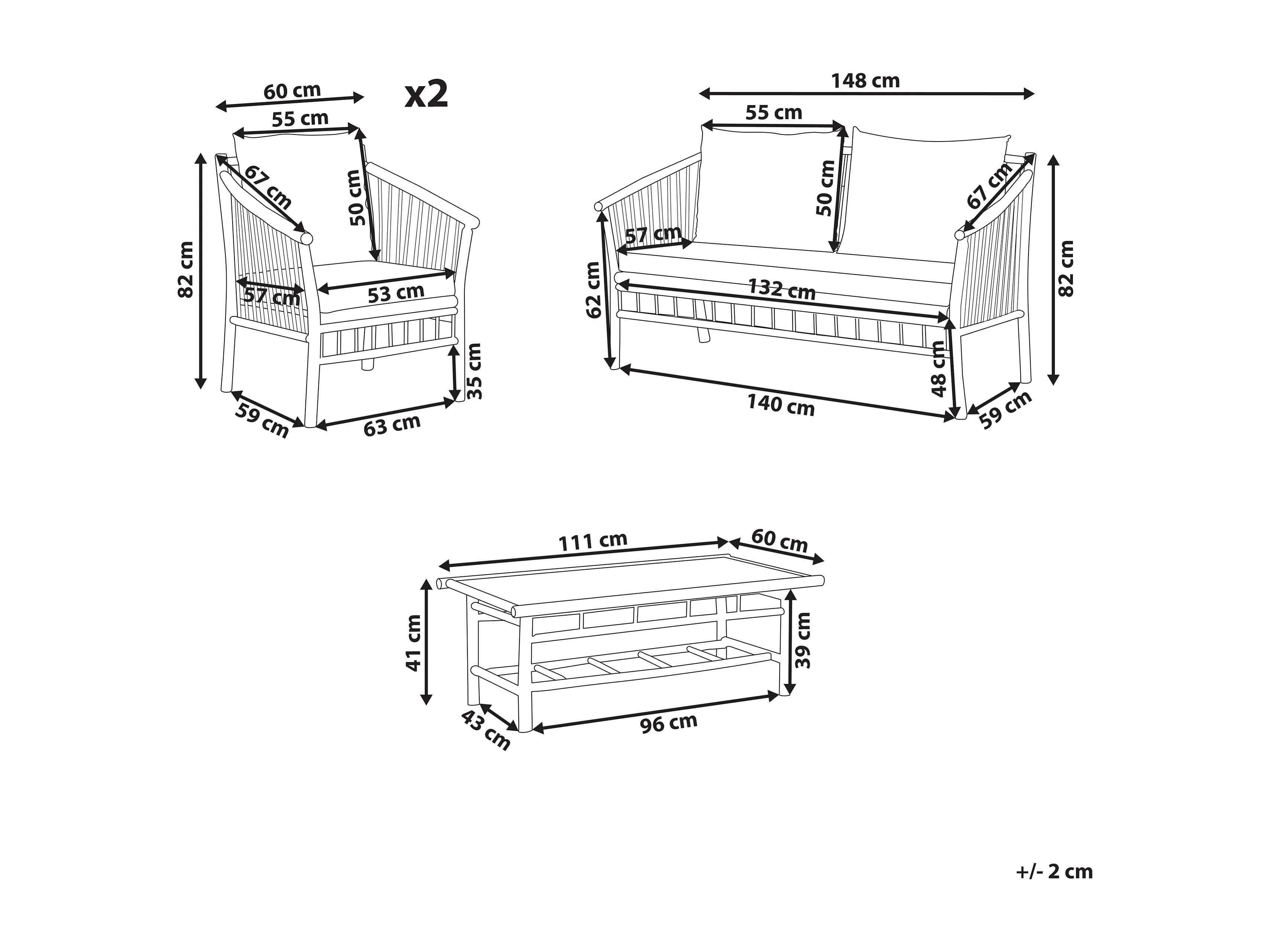 60 cm
x2
55 cm
67 cm
50 cm
82 cm
57 cm
53 cm
35 cm
59 cm
63 cm

148 cm
55 cm
50 cm
67 cm
57 cm
62 cm
132 cm
82 cm
48 cm
140 cm
59 cm

111 cm
60 cm
41 cm
39 cm
43 cm
96 cm

+/- 2 cm