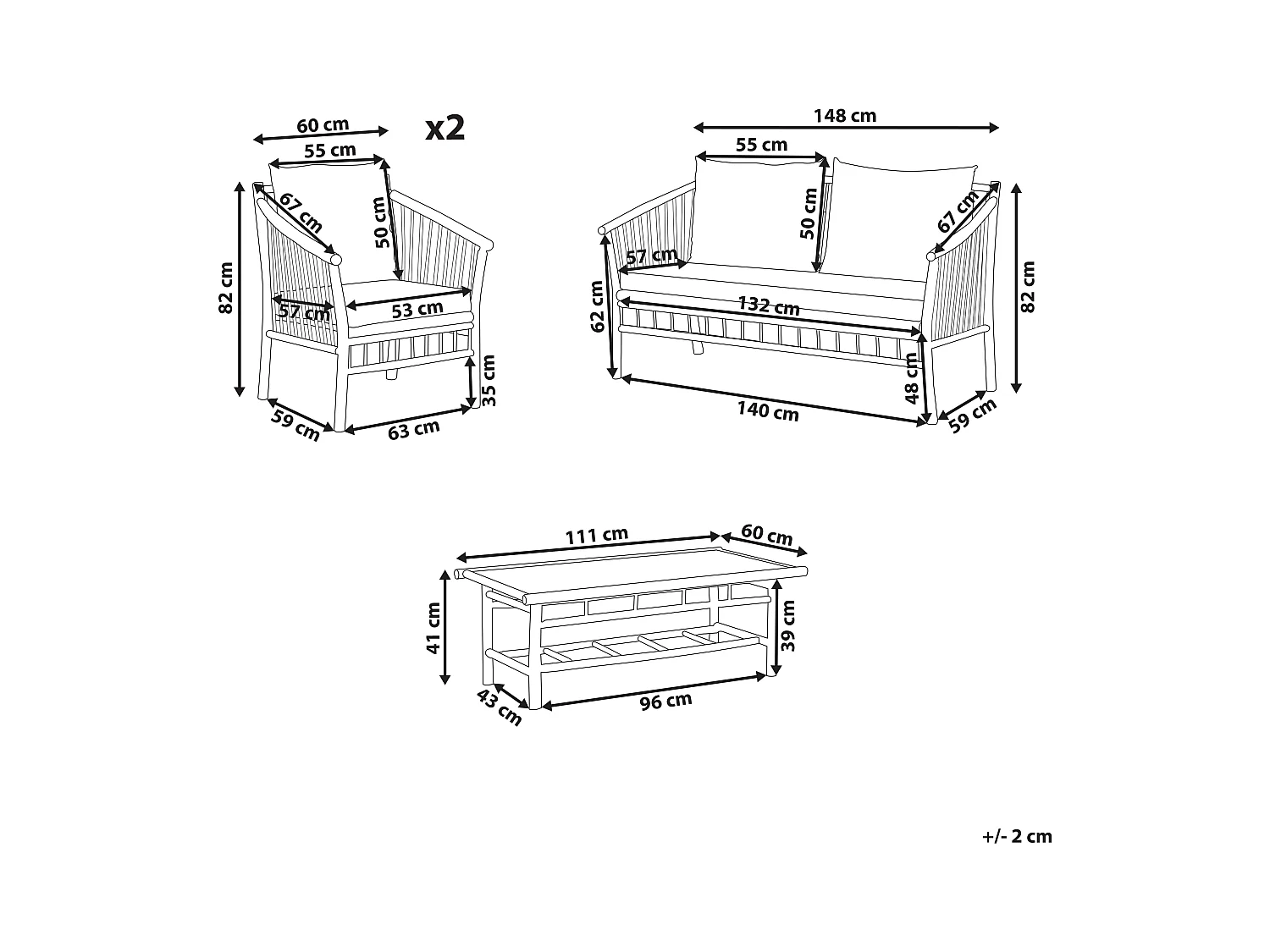 60 cm
x2
55 cm
67 cm
50 cm
82 cm
57 cm
53 cm
35 cm
59 cm
63 cm

148 cm
55 cm
50 cm
67 cm
57 cm
62 cm
132 cm
82 cm
48 cm
140 cm
59 cm

111 cm
60 cm
41 cm
39 cm
43 cm
96 cm

+/- 2 cm