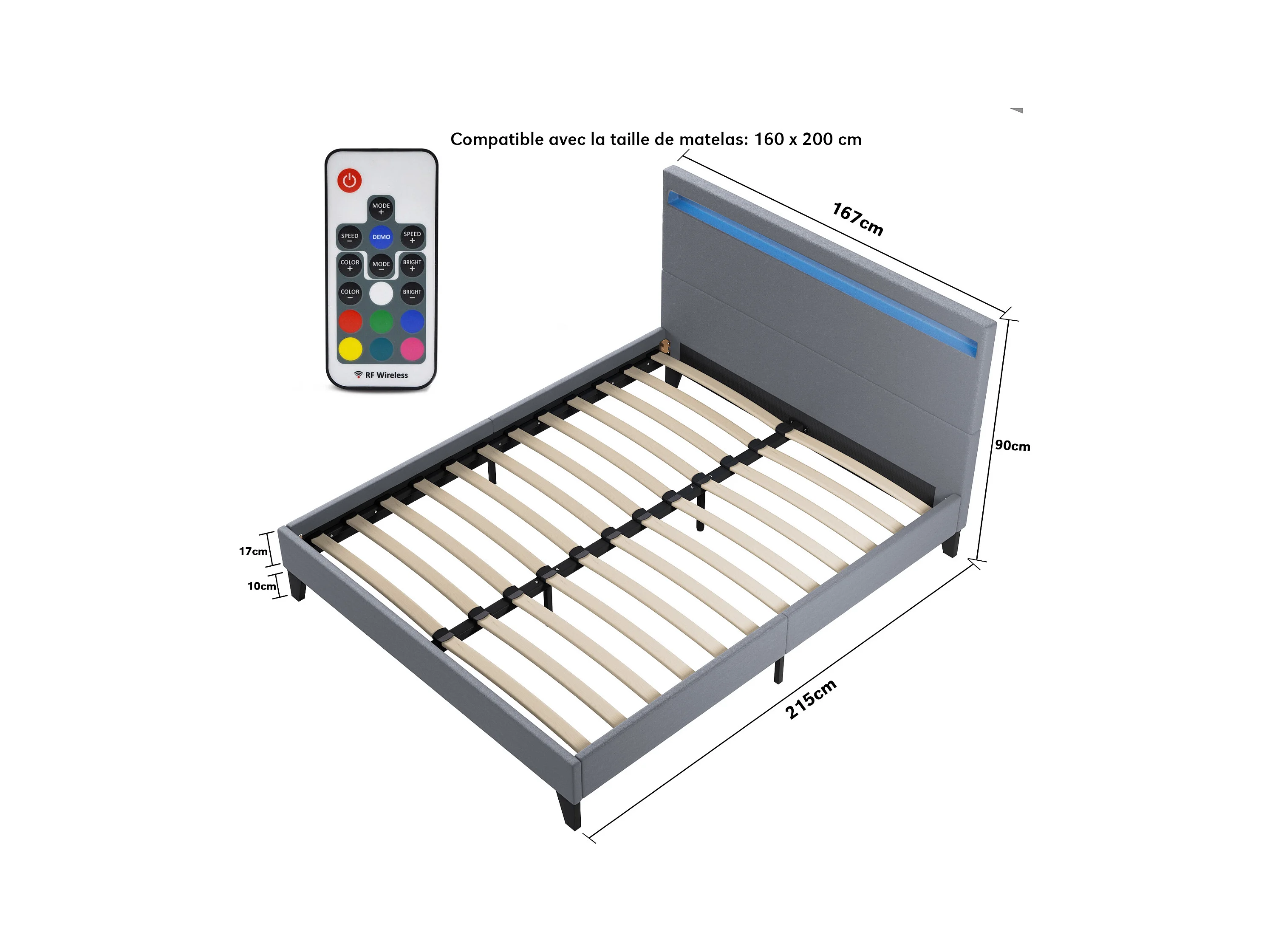 Compatible avec la taille de matelas: 160 x 200 cm

MODE +
SPEED −
DEMO
SPEED +
COLOR +
MODE −
BRIGHT +
COLOR −
BRIGHT −
RF Wireless

167cm
90cm
17cm
10cm
215cm