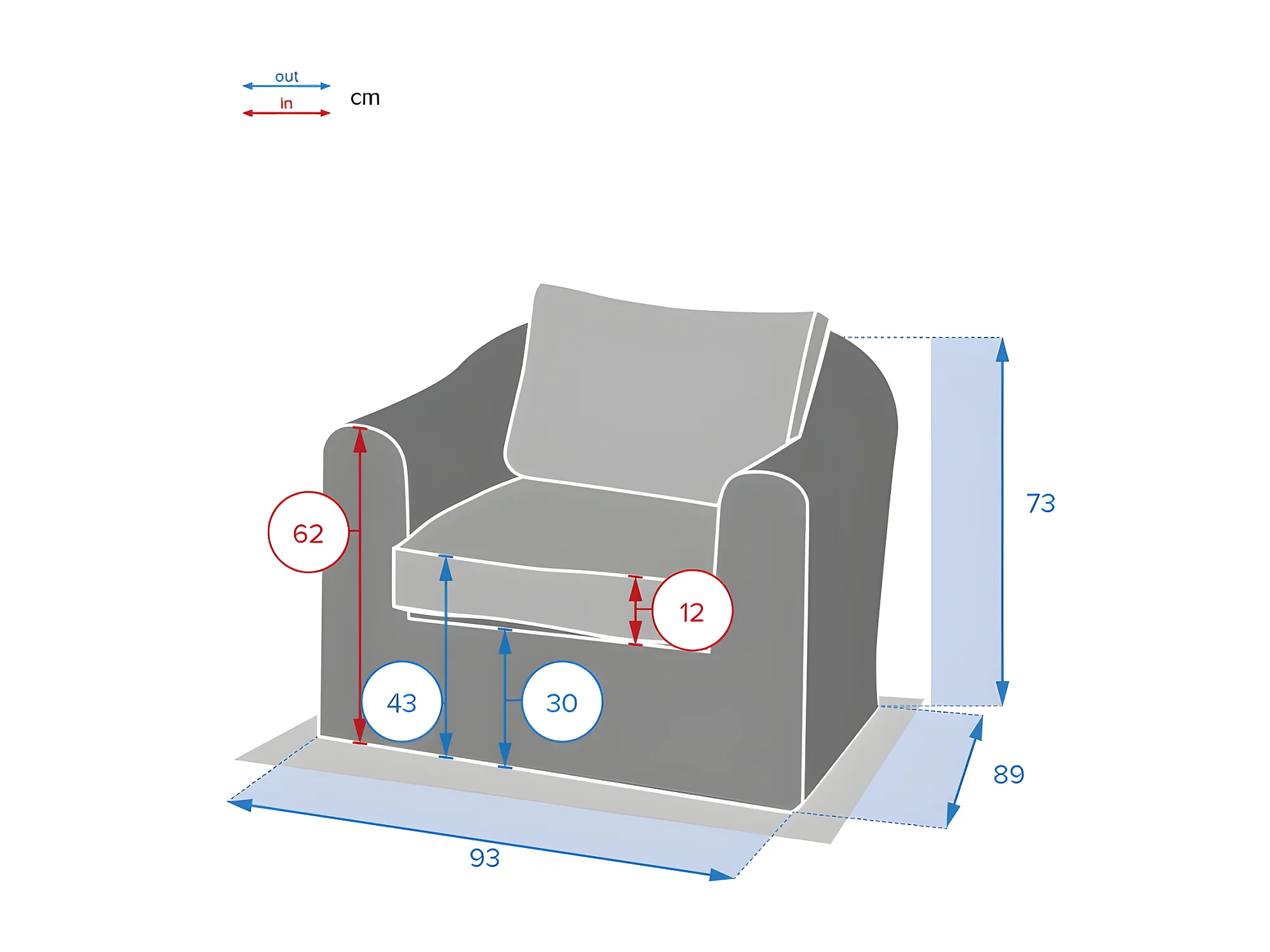 out
in
cm

73

62

12

43

30

89

93