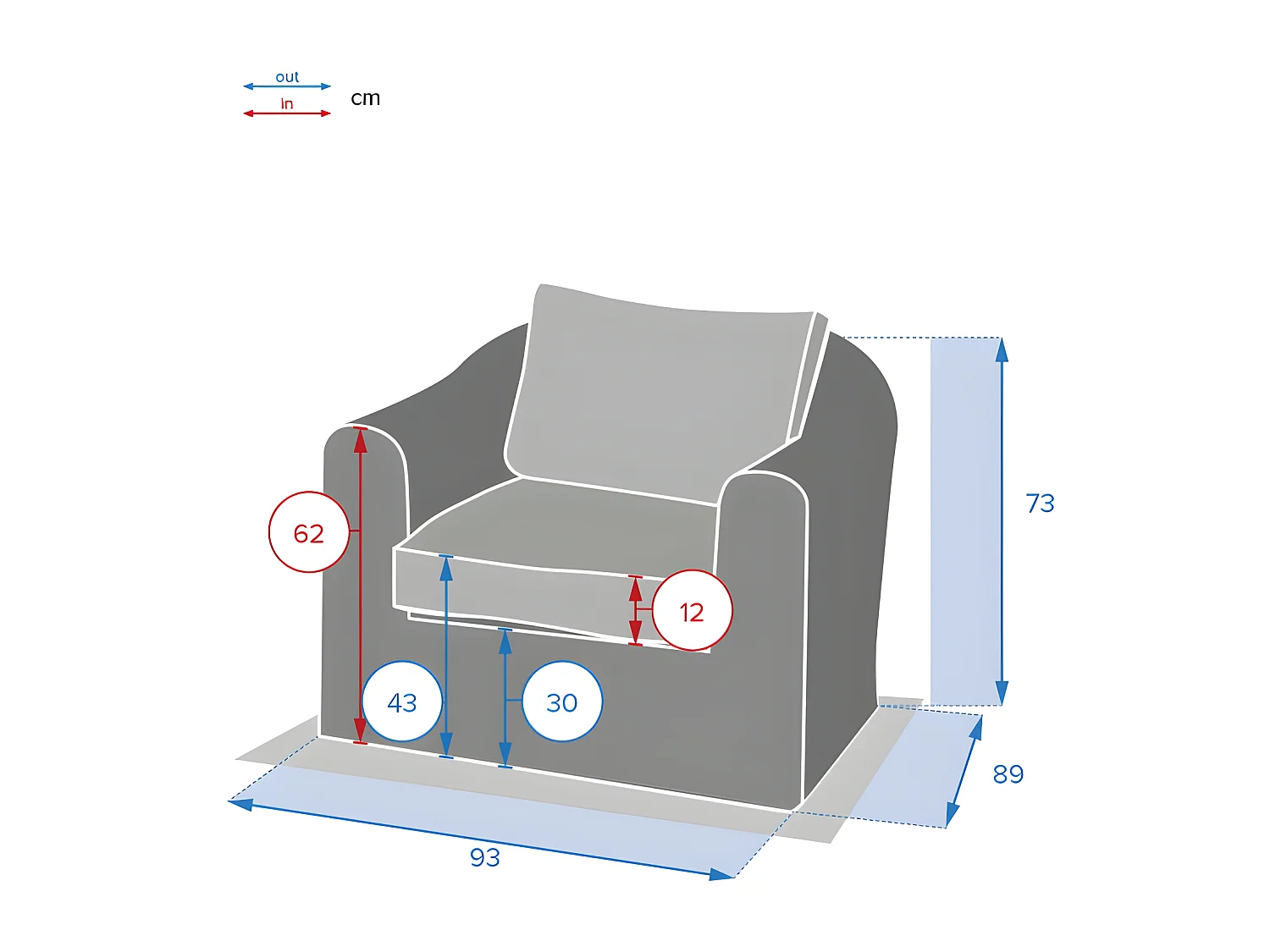 out
in
cm

73
62
12
43
30
89
93