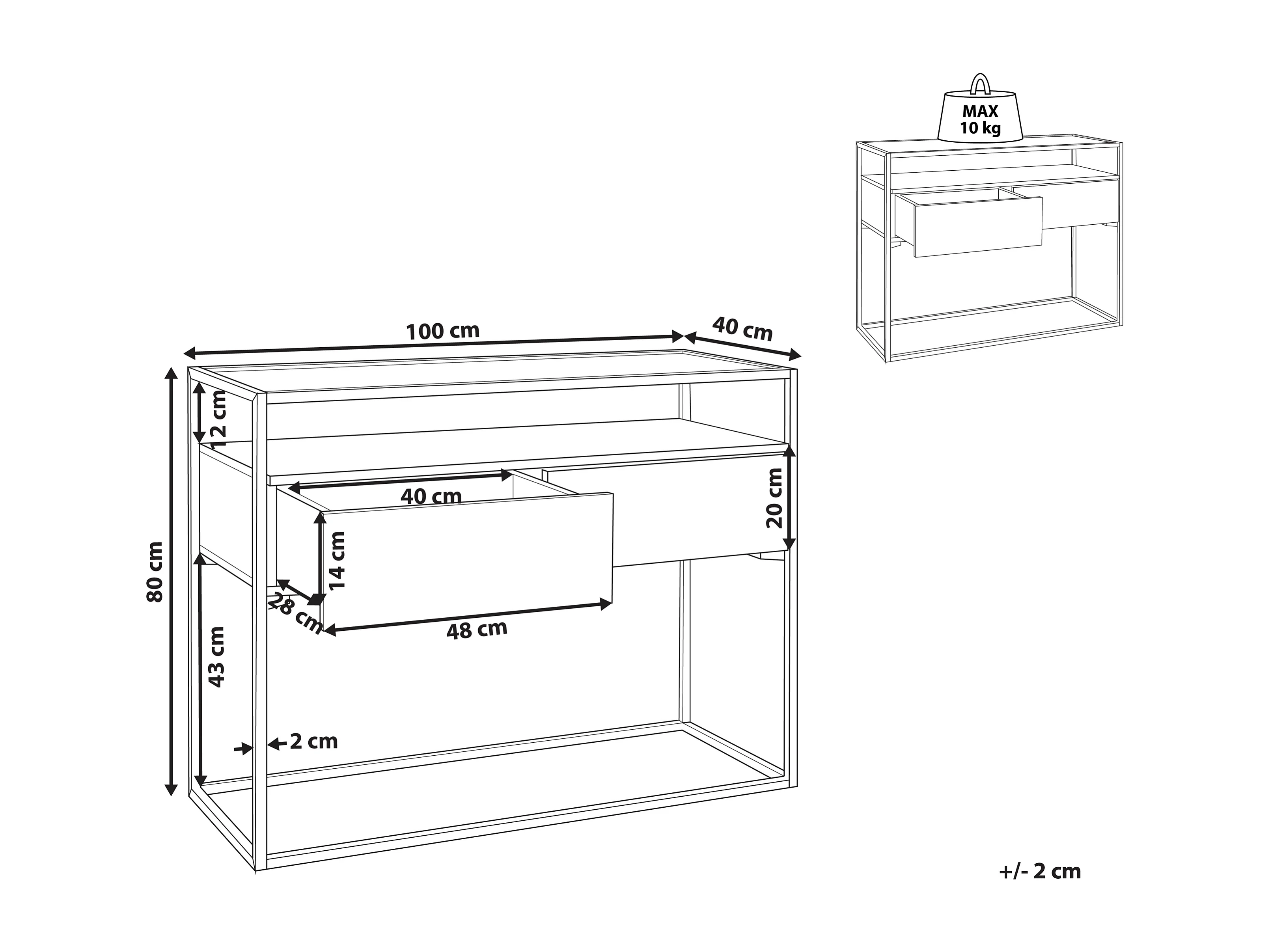 MAX
10 kg

100 cm
40 cm
12 cm
80 cm
40 cm
20 cm
14 cm
28 cm
48 cm
43 cm
2 cm

+/- 2 cm