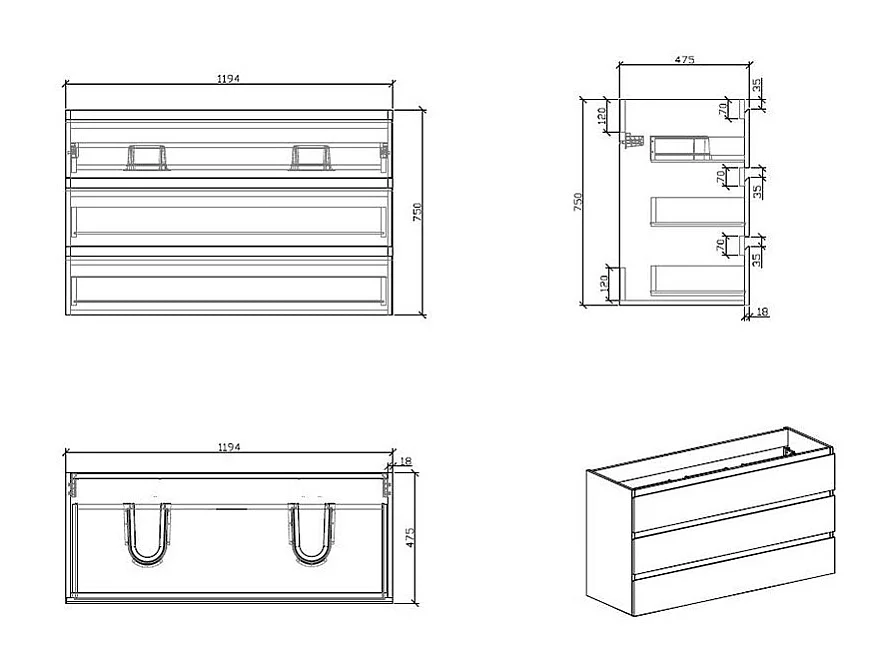 1194

750

475

35

120

70

70

35

750

70

35

120

18

1194

18

475