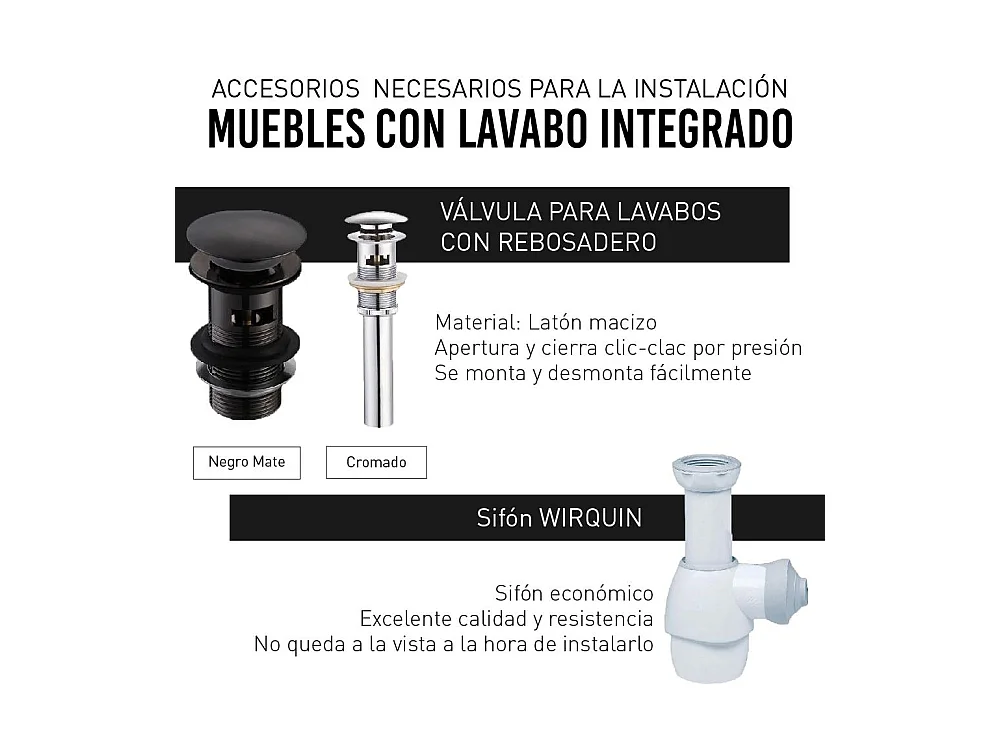 ACCESORIOS NECESARIOS PARA LA INSTALACIÓN
MUEBLES CON LAVABO INTEGRADO

VÁLVULA PARA LAVABOS CON REBOSADERO

Material: Latón macizo
Apertura y cierra clic-clac por presión
Se monta y desmonta fácilmente

Negro Mate

Cromado

Sifón WIRQUIN

Sifón económico
Excelente calidad y resistencia
No queda a la vista a la hora de instalarlo