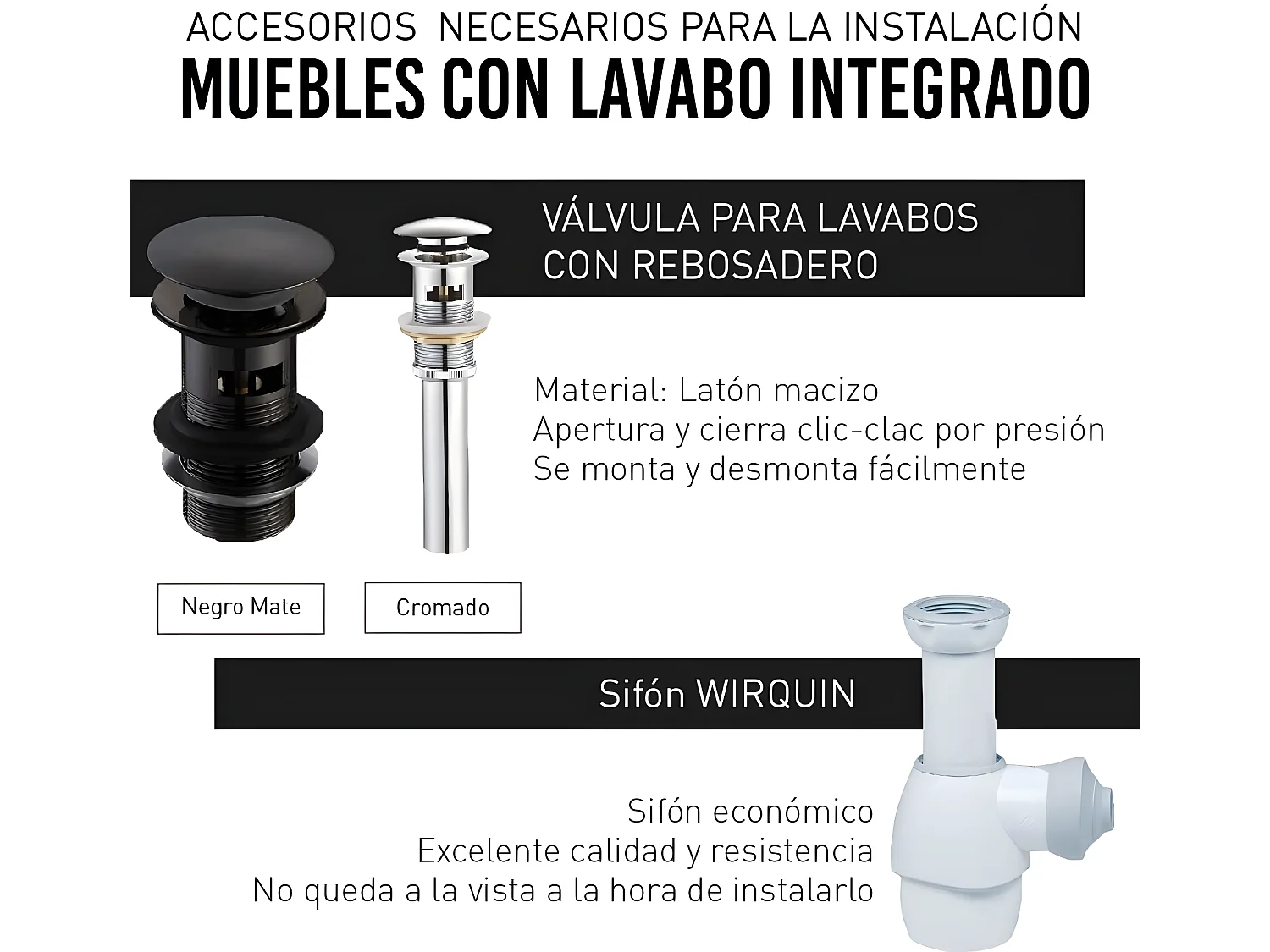 ACCESORIOS NECESARIOS PARA LA INSTALACIÓN
MUEBLES CON LAVABO INTEGRADO

VÁLVULA PARA LAVABOS CON REBOSADERO

Material: Latón macizo
Apertura y cierra clic-clac por presión
Se monta y desmonta fácilmente

Negro Mate

Cromado

Sifón WIRQUIN

Sifón económico
Excelente calidad y resistencia
No queda a la vista a la hora de instalarlo