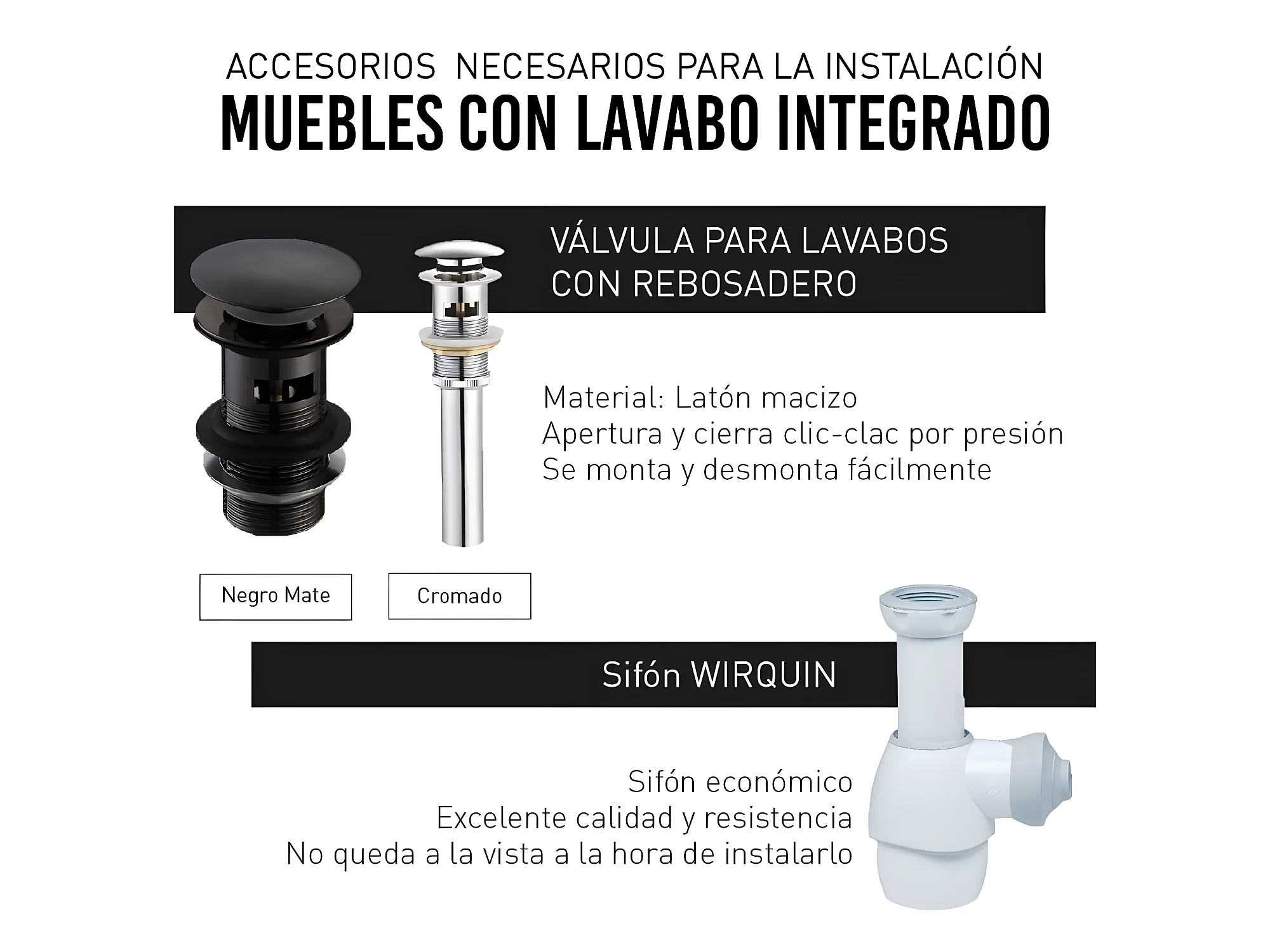 ACCESORIOS NECESARIOS PARA LA INSTALACIÓN
MUEBLES CON LAVABO INTEGRADO

VÁLVULA PARA LAVABOS CON REBOSADERO

Material: Latón macizo
Apertura y cierra clic-clac por presión
Se monta y desmonta fácilmente

Negro Mate

Cromado

Sifón WIRQUIN

Sifón económico
Excelente calidad y resistencia
No queda a la vista a la hora de instalarlo