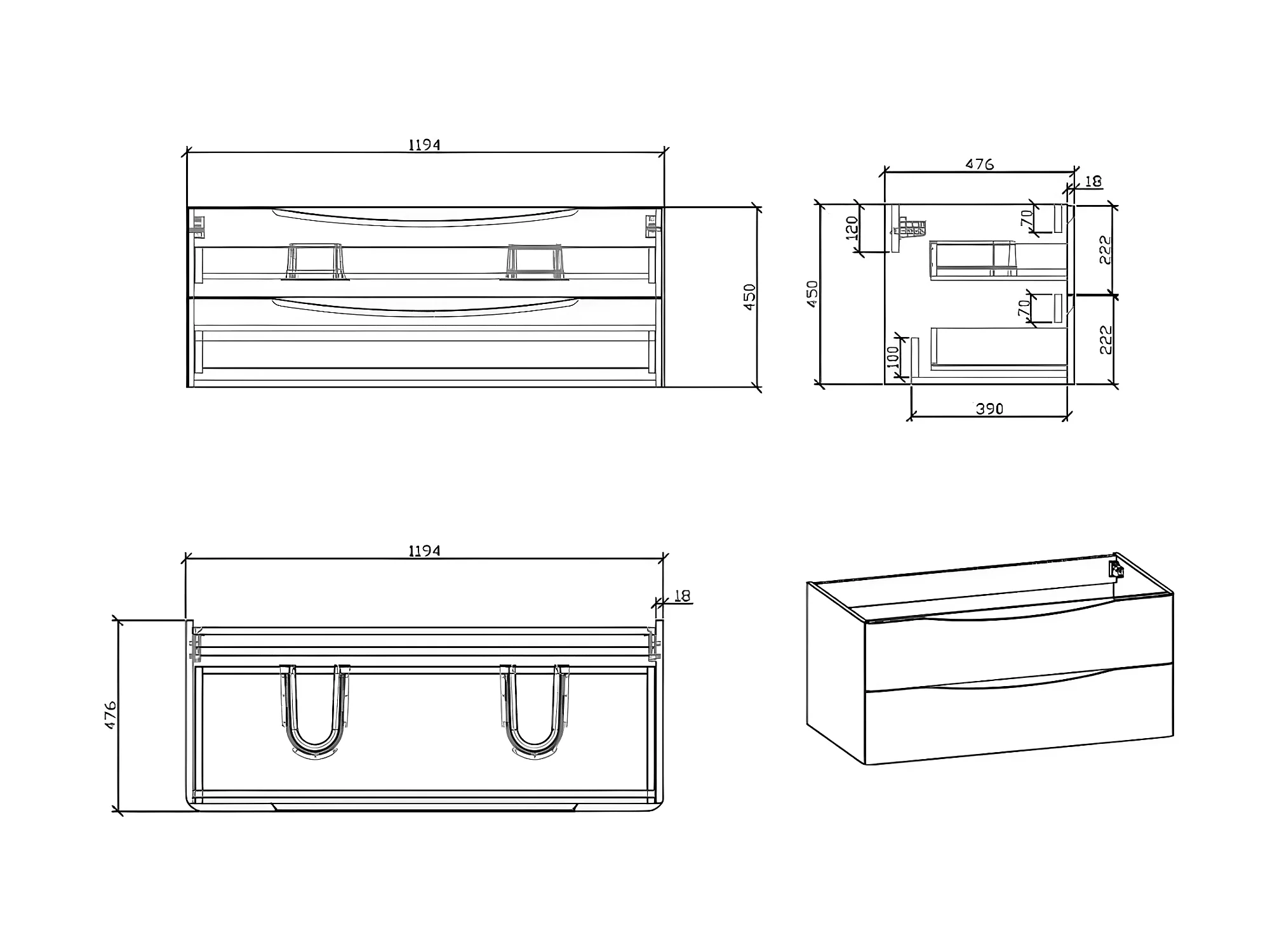 1194

450

476

18

120

70

222

450

70

222

100

390

1194

18

476