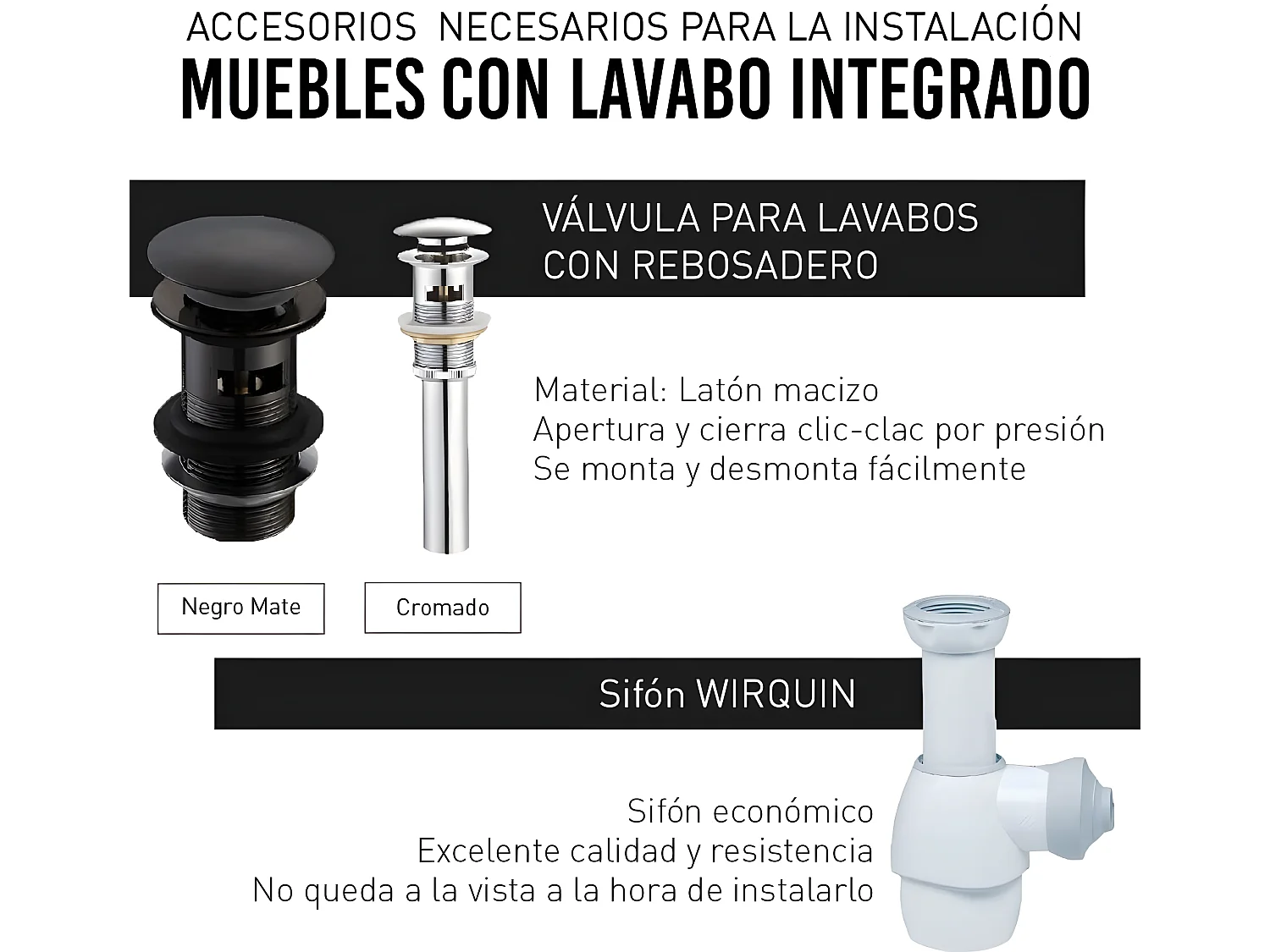 ACCESORIOS NECESARIOS PARA LA INSTALACIÓN
MUEBLES CON LAVABO INTEGRADO

VÁLVULA PARA LAVABOS CON REBOSADERO

Material: Latón macizo
Apertura y cierra clic-clac por presión
Se monta y desmonta fácilmente

Negro Mate

Cromado

Sifón WIRQUIN

Sifón económico
Excelente calidad y resistencia
No queda a la vista a la hora de instalarlo