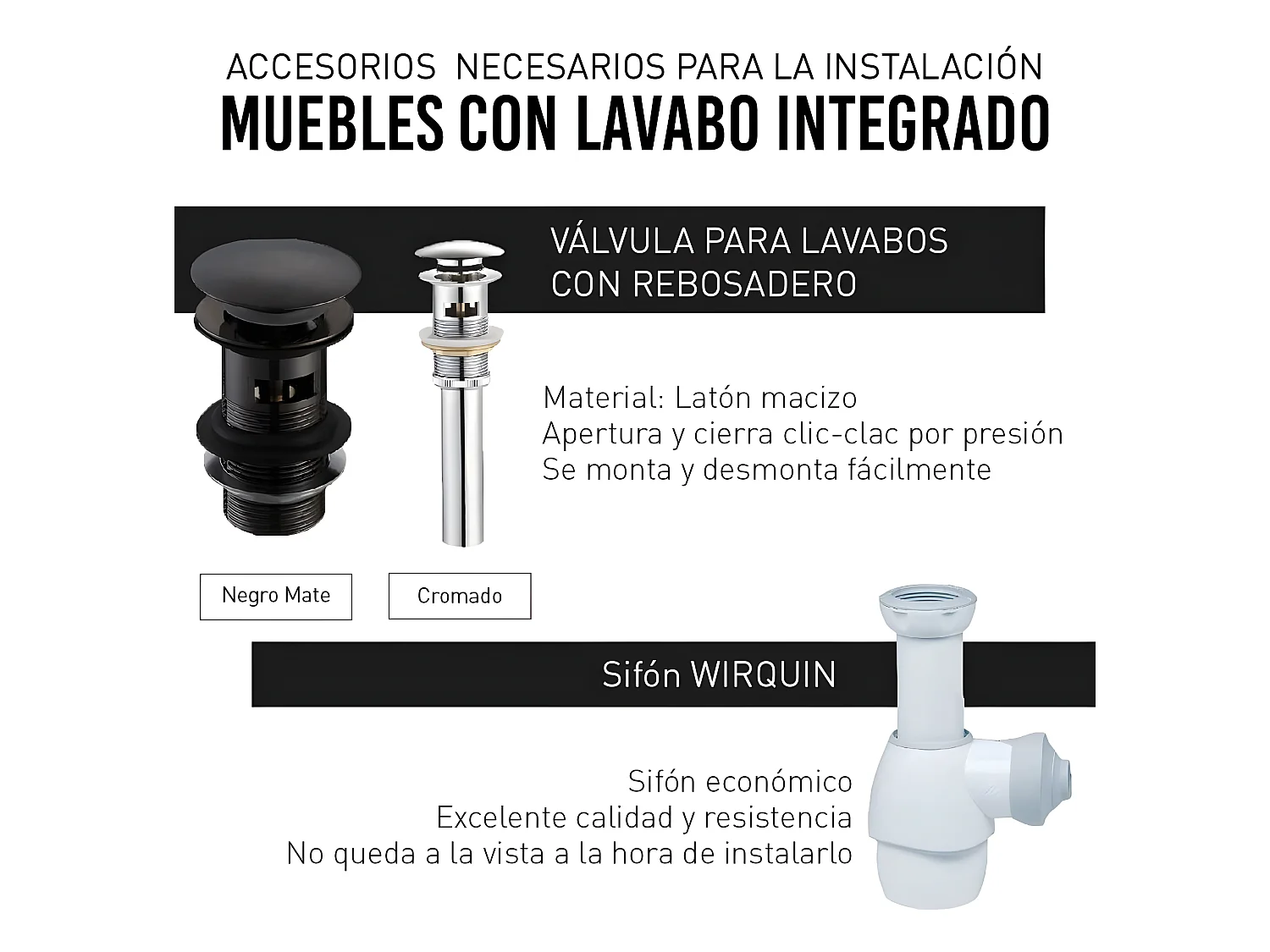 ACCESORIOS NECESARIOS PARA LA INSTALACIÓN
MUEBLES CON LAVABO INTEGRADO

VÁLVULA PARA LAVABOS CON REBOSADERO

Material: Latón macizo
Apertura y cierra clic-clac por presión
Se monta y desmonta fácilmente

Negro Mate

Cromado

Sifón WIRQUIN

Sifón económico
Excelente calidad y resistencia
No queda a la vista a la hora de instalarlo