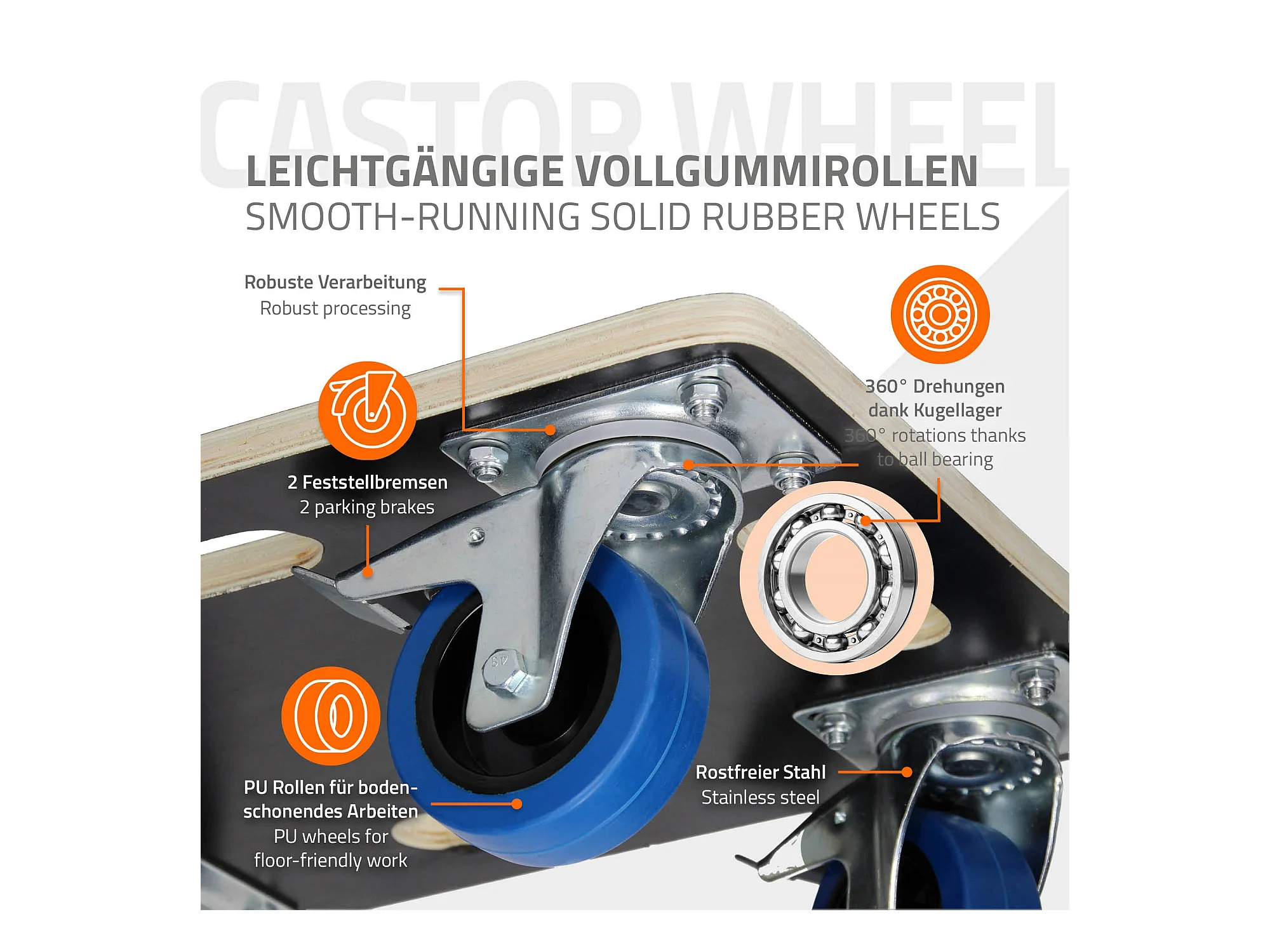 CASTOR WHEEL

LEICHTGÄNGIGE VOLLGUMMIROLLEN
SMOOTH-RUNNING SOLID RUBBER WHEELS

Robuste Verarbeitung
Robust processing

360° Drehungen dank Kugellager
360° rotations thanks to ball bearing

2 Feststellbremsen
2 parking brakes

PU Rollen für bodenschonendes Arbeiten
PU wheels for floor-friendly work

Rostfreier Stahl
Stainless steel