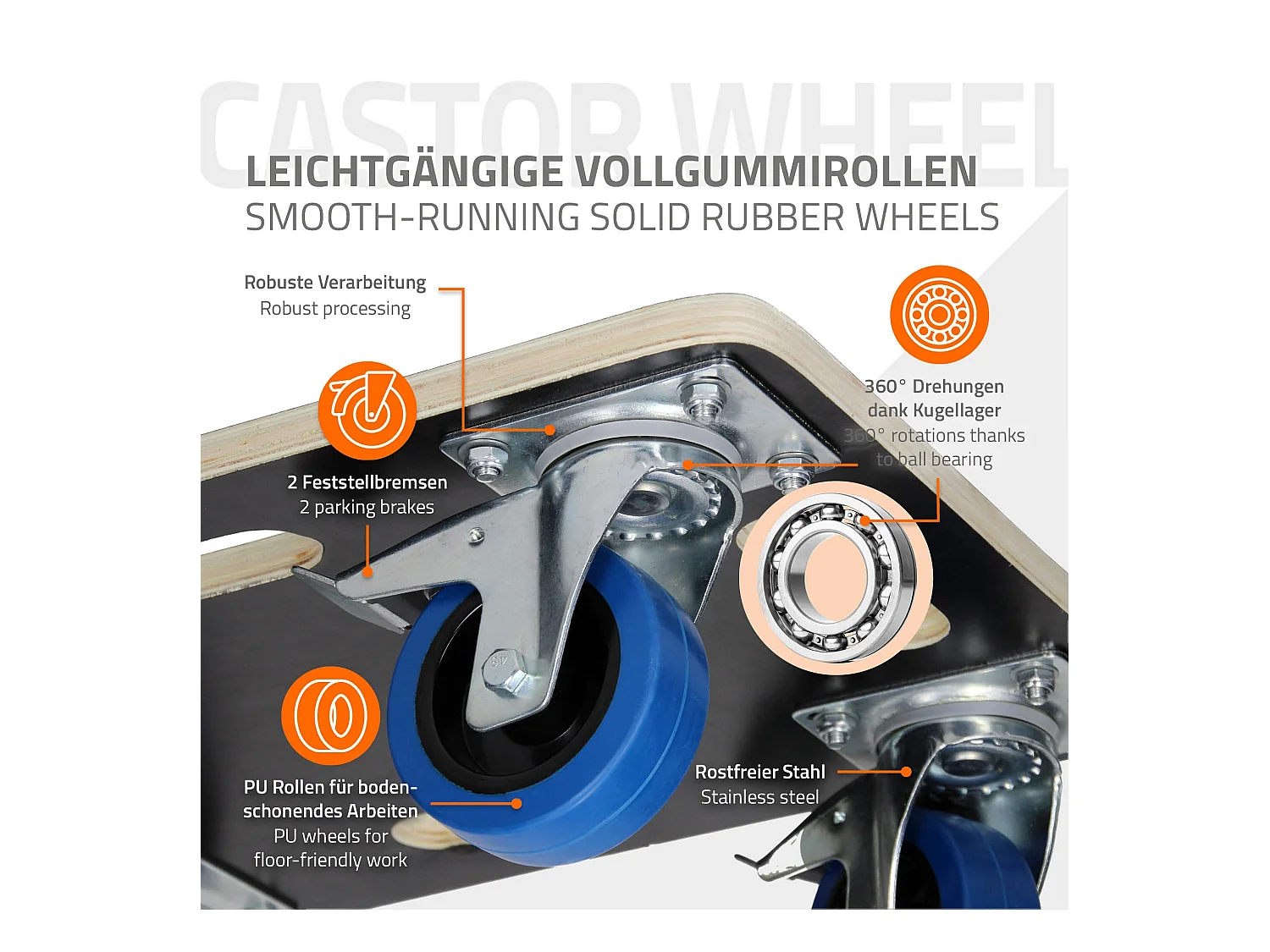 CASTOR WHEEL

LEICHTGÄNGIGE VOLLGUMMIROLLEN
SMOOTH-RUNNING SOLID RUBBER WHEELS

Robuste Verarbeitung
Robust processing

360° Drehungen dank Kugellager
360° rotations thanks to ball bearing

2 Feststellbremsen
2 parking brakes

PU Rollen für bodenschonendes Arbeiten
PU wheels for floor-friendly work

Rostfreier Stahl
Stainless steel