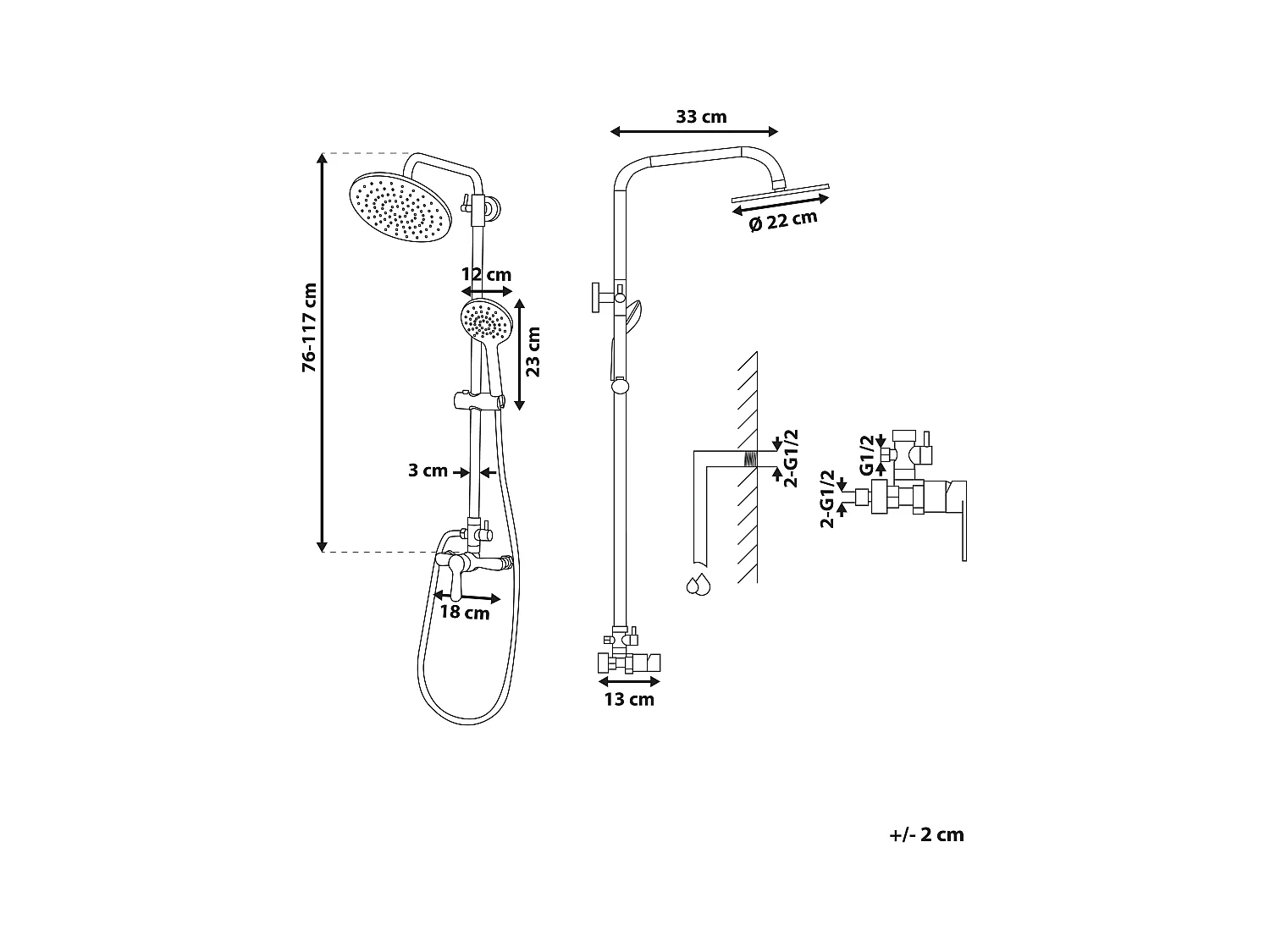 33 cm
Ø 22 cm
76-117 cm
12 cm
23 cm
3 cm
18 cm
13 cm
2-G1/2
G1/2
2-G1/2
+/- 2 cm