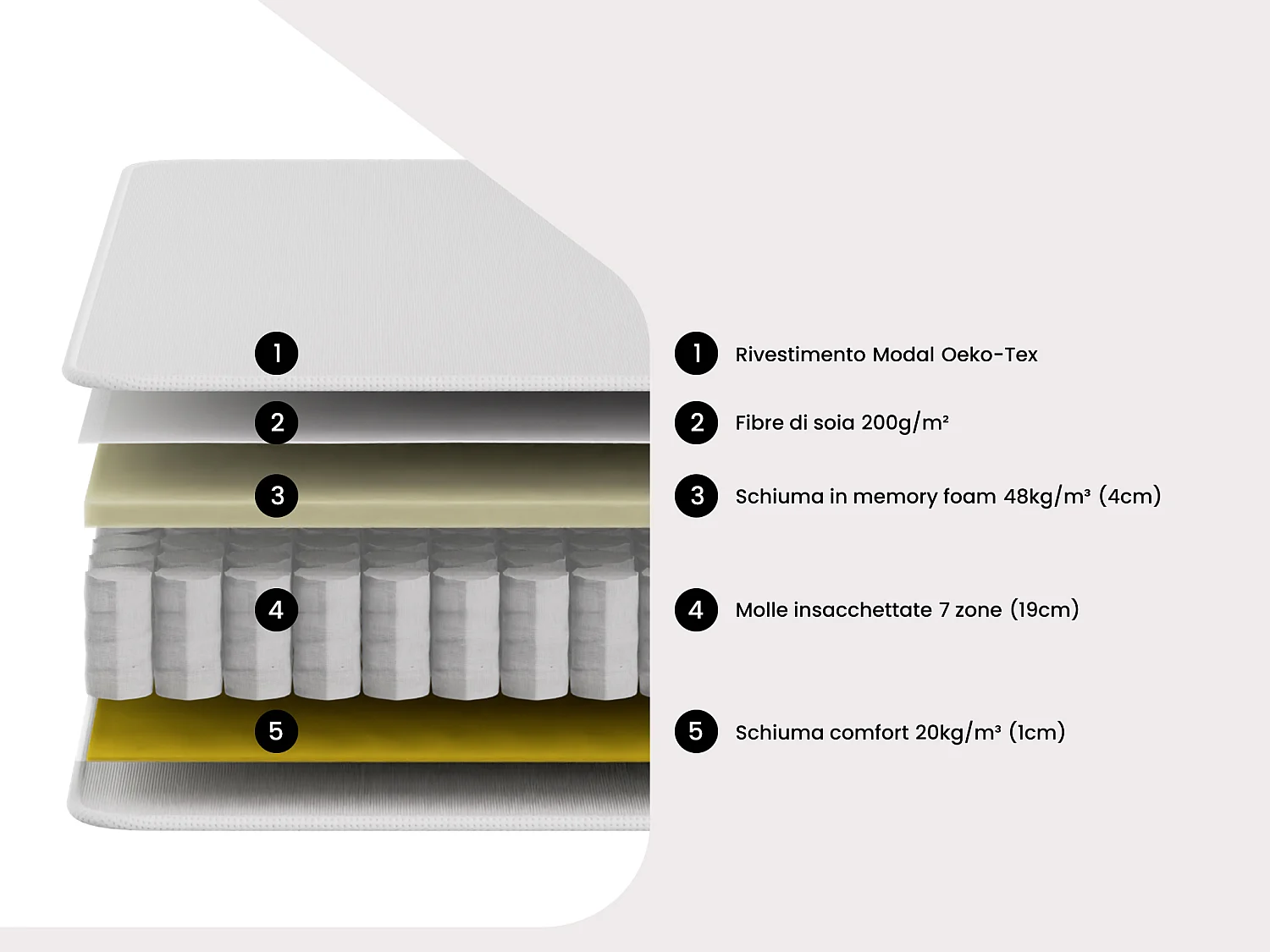 1
2
3
4
5

1 Rivestimento Modal Oeko-Tex

2 Fibre di soia 200g/m²

3 Schiuma in memory foam 48kg/m³ (4cm)

4 Molle insacchettate 7 zone (19cm)

5 Schiuma comfort 20kg/m³ (1cm)