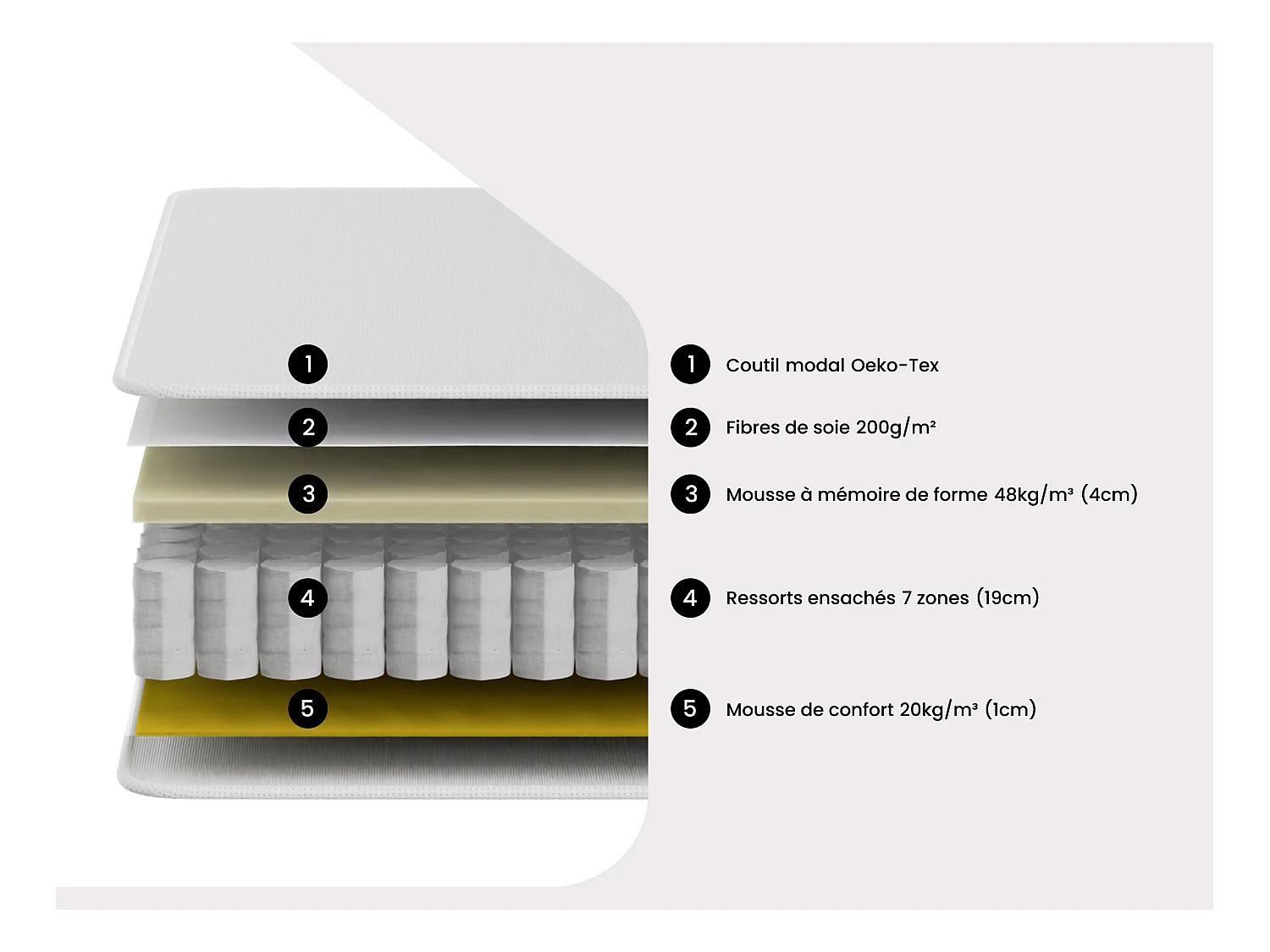 1
2
3
4
5

1 Coutil modal Oeko-Tex
2 Fibres de soie 200g/m²
3 Mousse à mémoire de forme 48kg/m³ (4cm)
4 Ressorts ensachés 7 zones (19cm)
5 Mousse de confort 20kg/m³ (1cm)