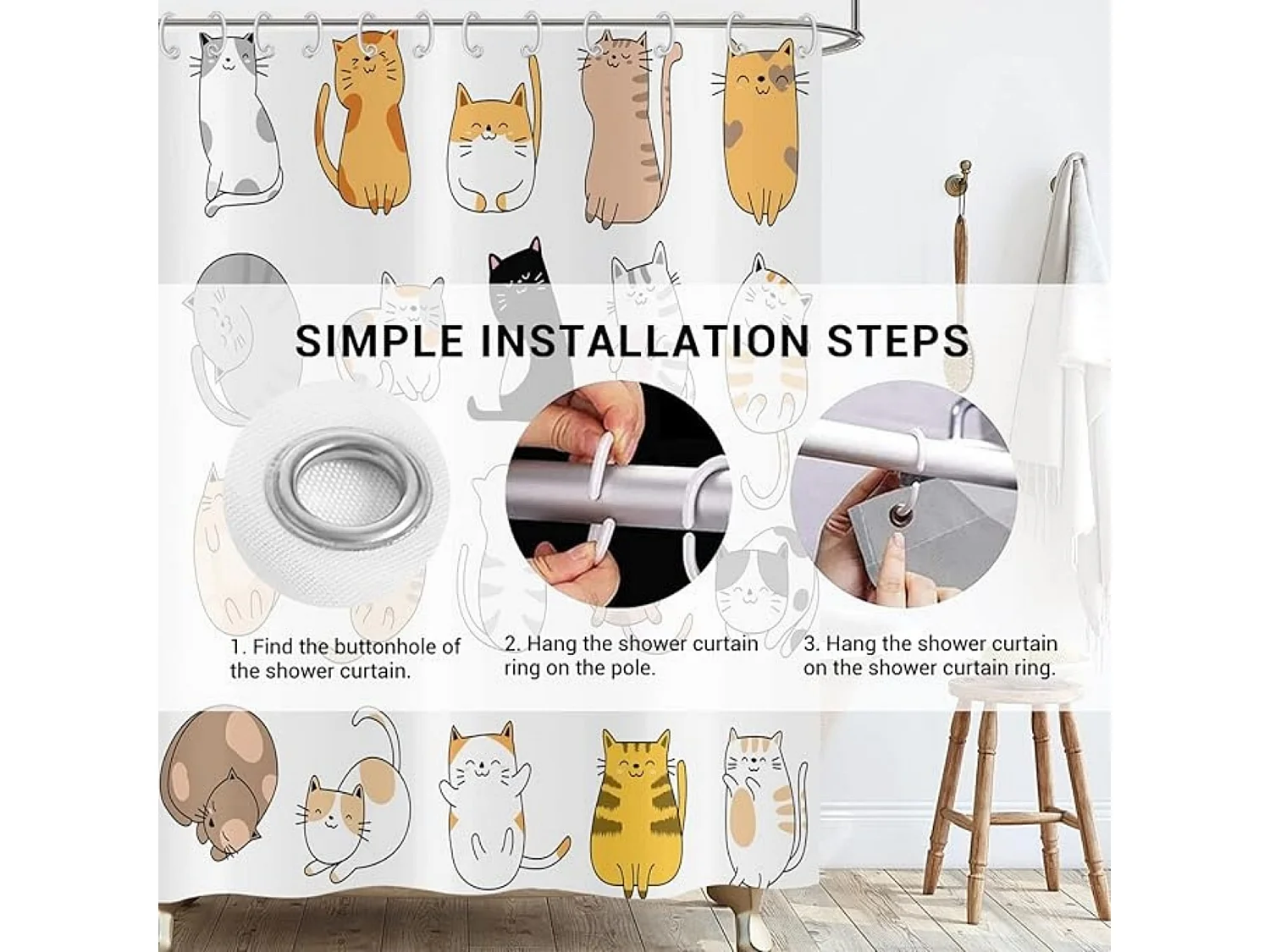 SIMPLE INSTALLATION STEPS

1. Find the buttonhole of the shower curtain.

2. Hang the shower curtain ring on the pole.

3. Hang the shower curtain on the shower curtain ring.