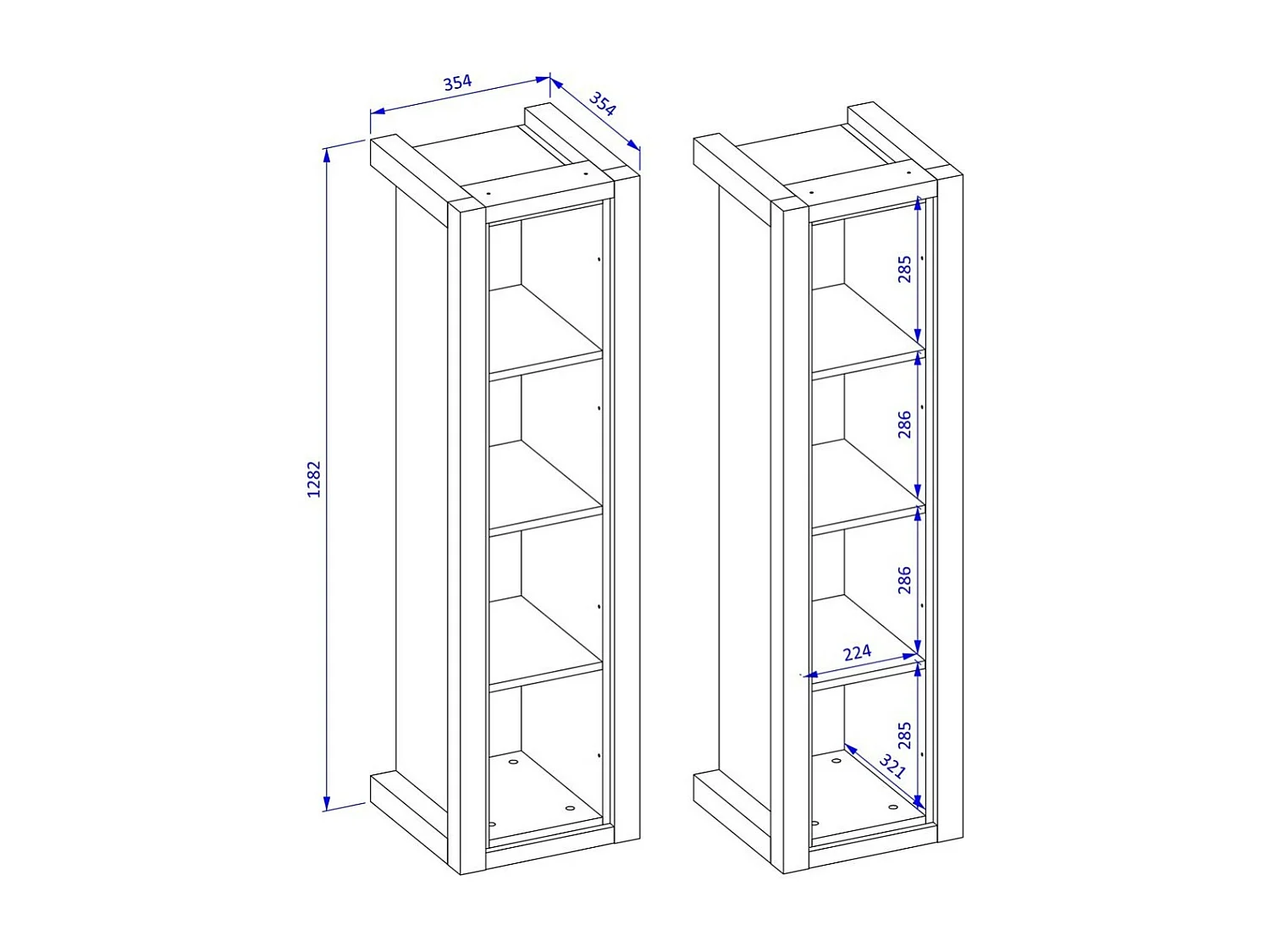 354
354
1282
285
286
286
224
285
321