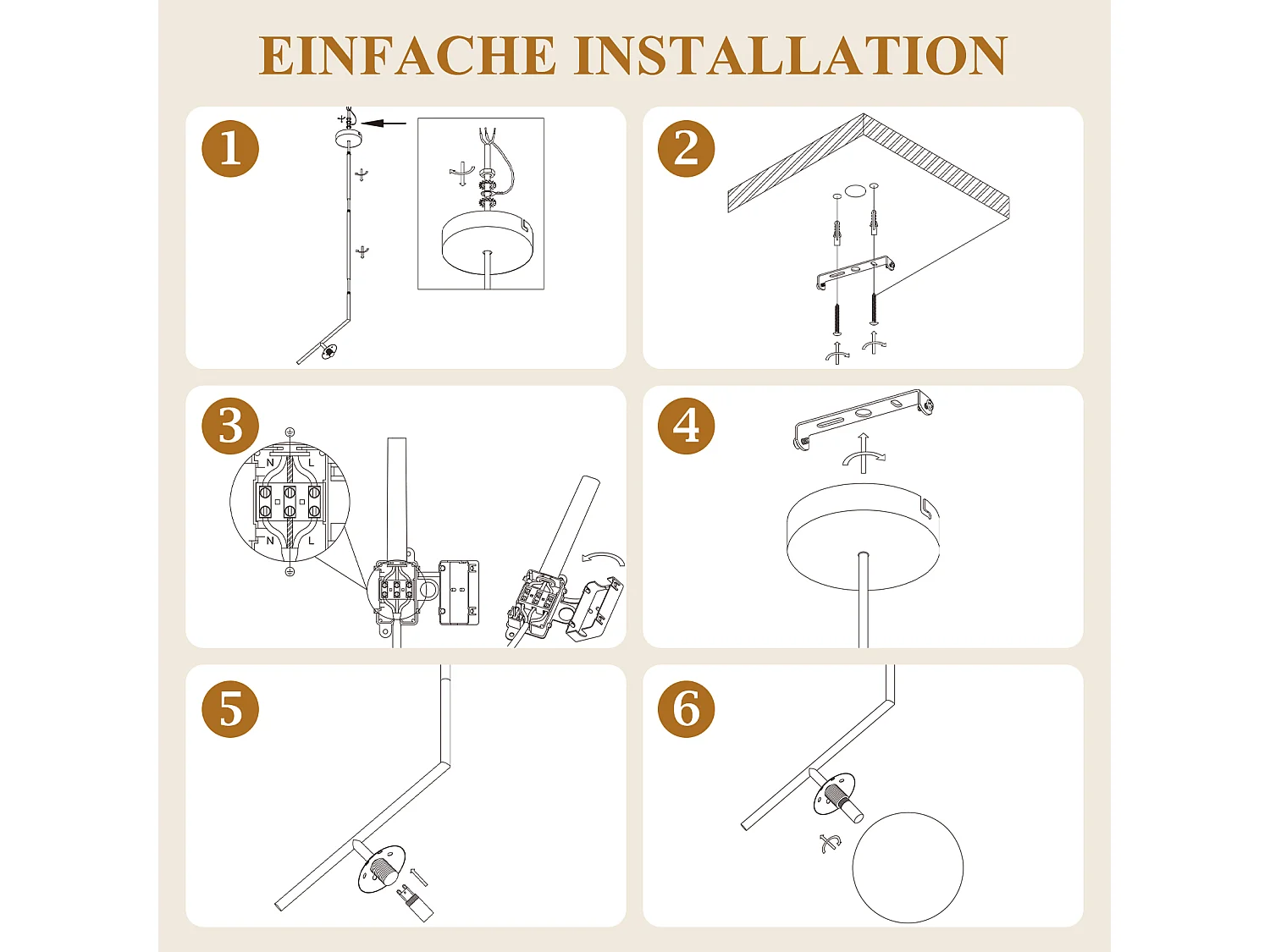 EINFACHE INSTALLATION

1

2

3

N L

N L

4

5

6