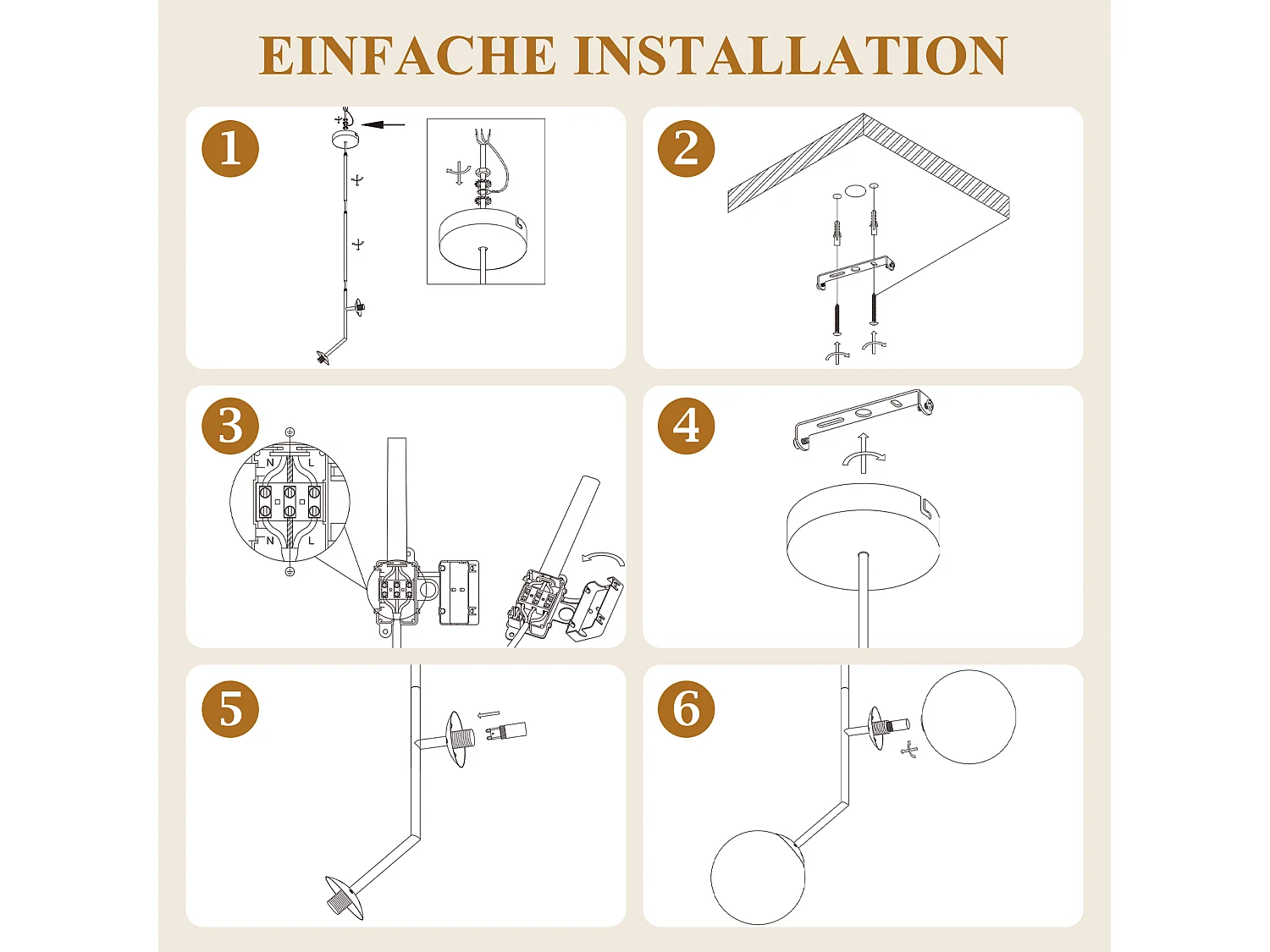 EINFACHE INSTALLATION

1

2

3

N L

N L

4

5

6