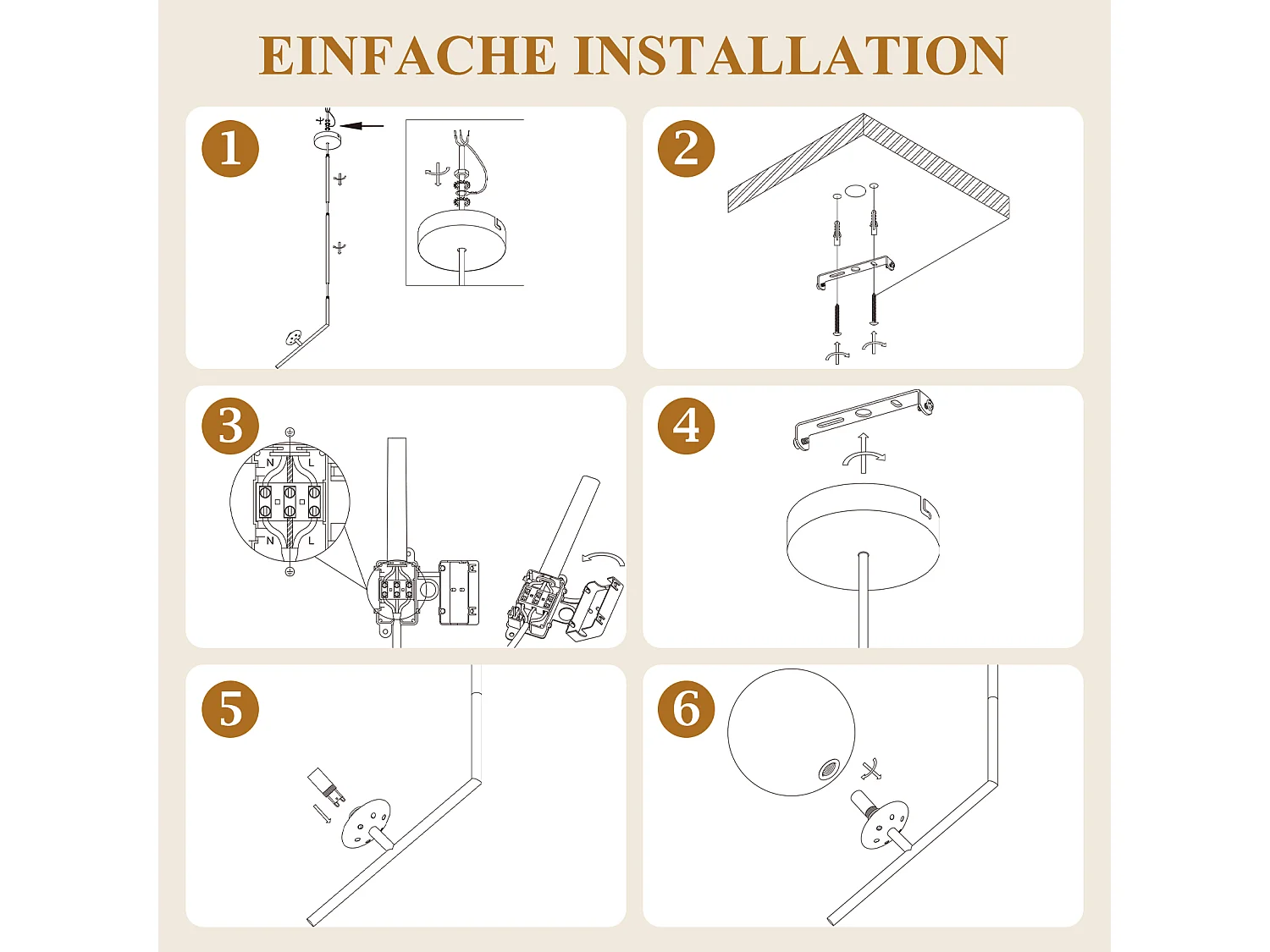 EINFACHE INSTALLATION

1

2

3

N L

N L

4

5

6