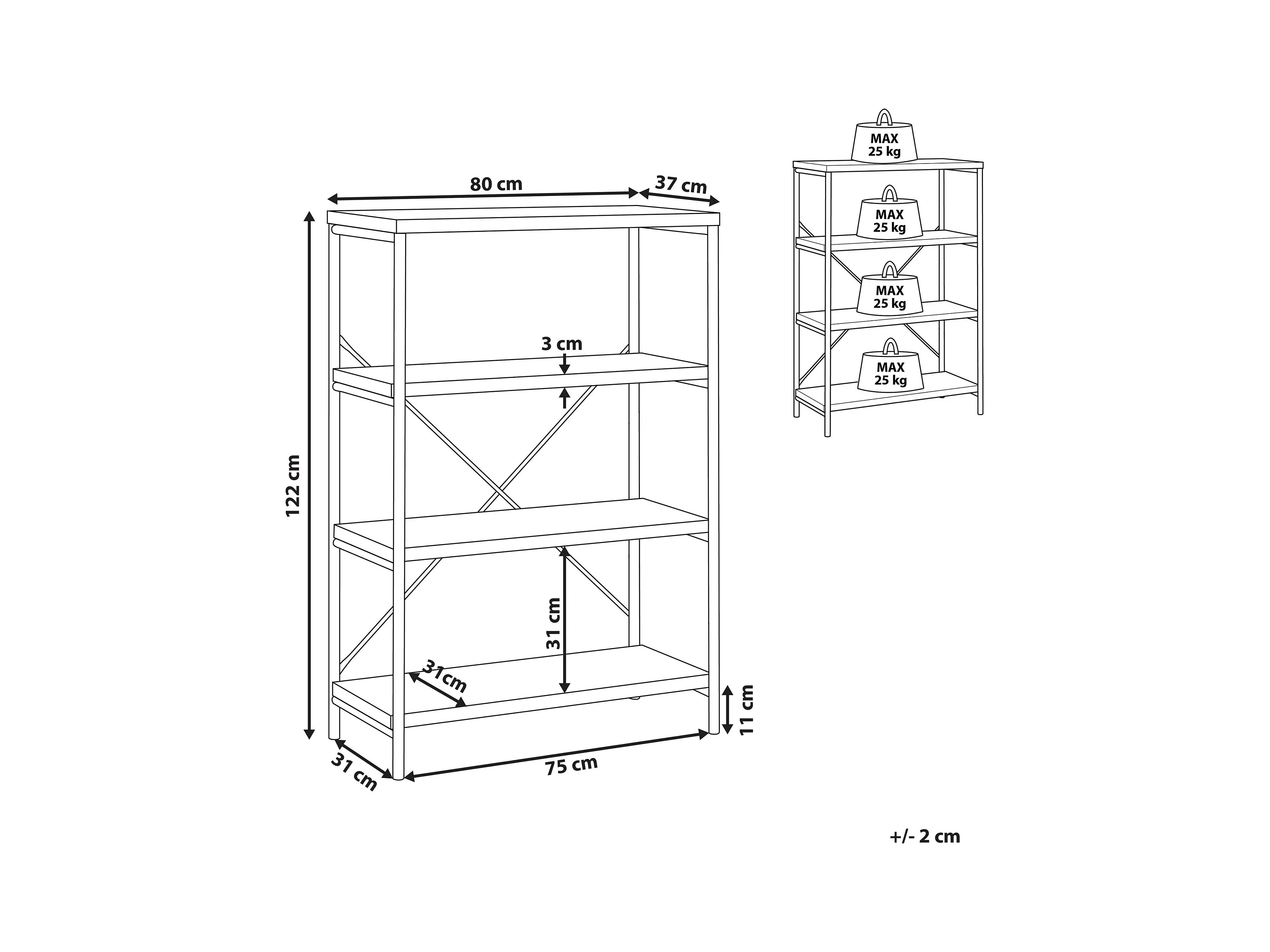 80 cm
37 cm
122 cm
3 cm
31 cm
31cm
11 cm
31 cm
75 cm

MAX
25 kg
MAX
25 kg
MAX
25 kg
MAX
25 kg

+/- 2 cm