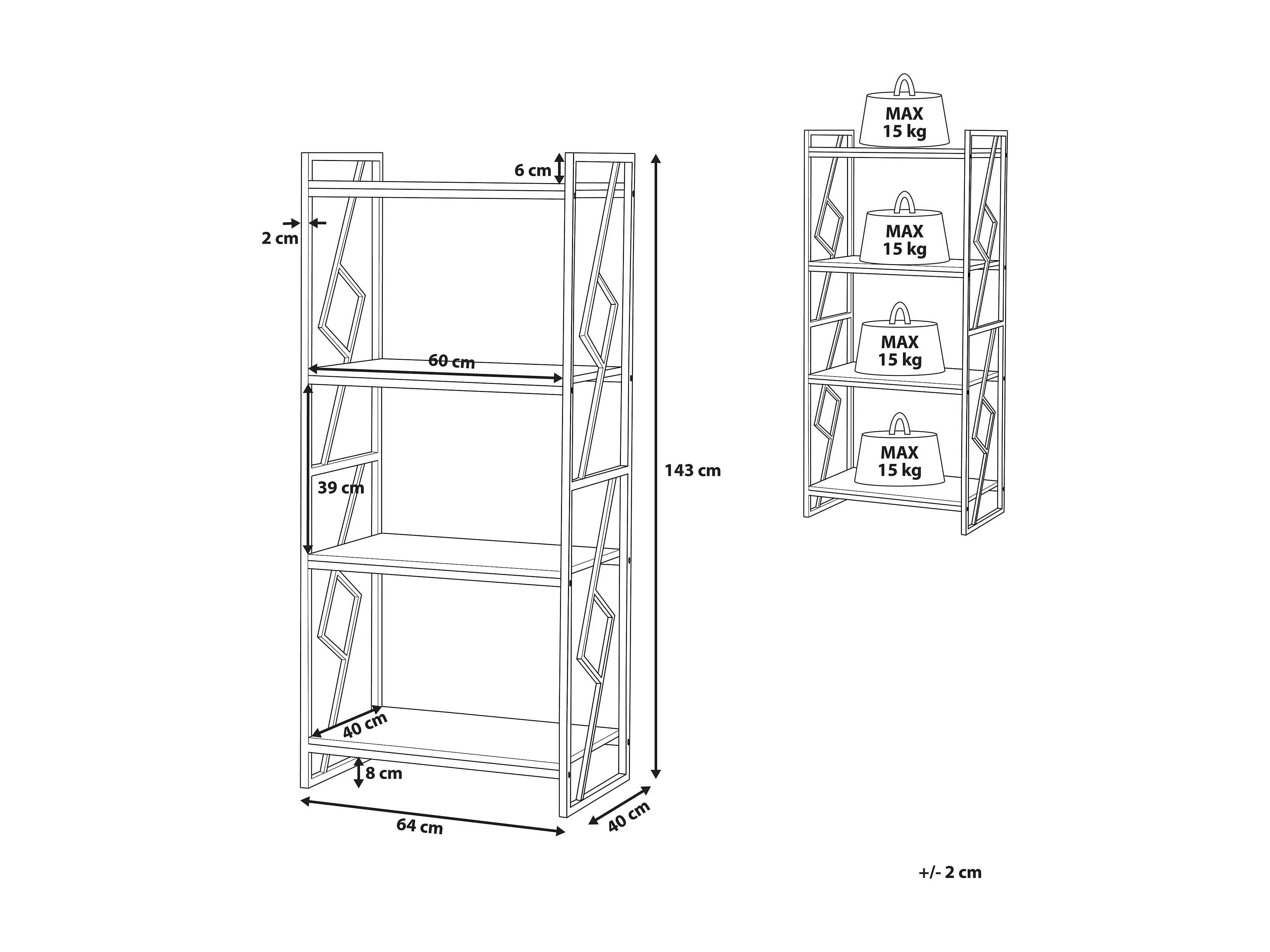 6 cm

2 cm

60 cm

39 cm

143 cm

40 cm

8 cm

64 cm

40 cm

MAX
15 kg

MAX
15 kg

MAX
15 kg

MAX
15 kg

+/- 2 cm