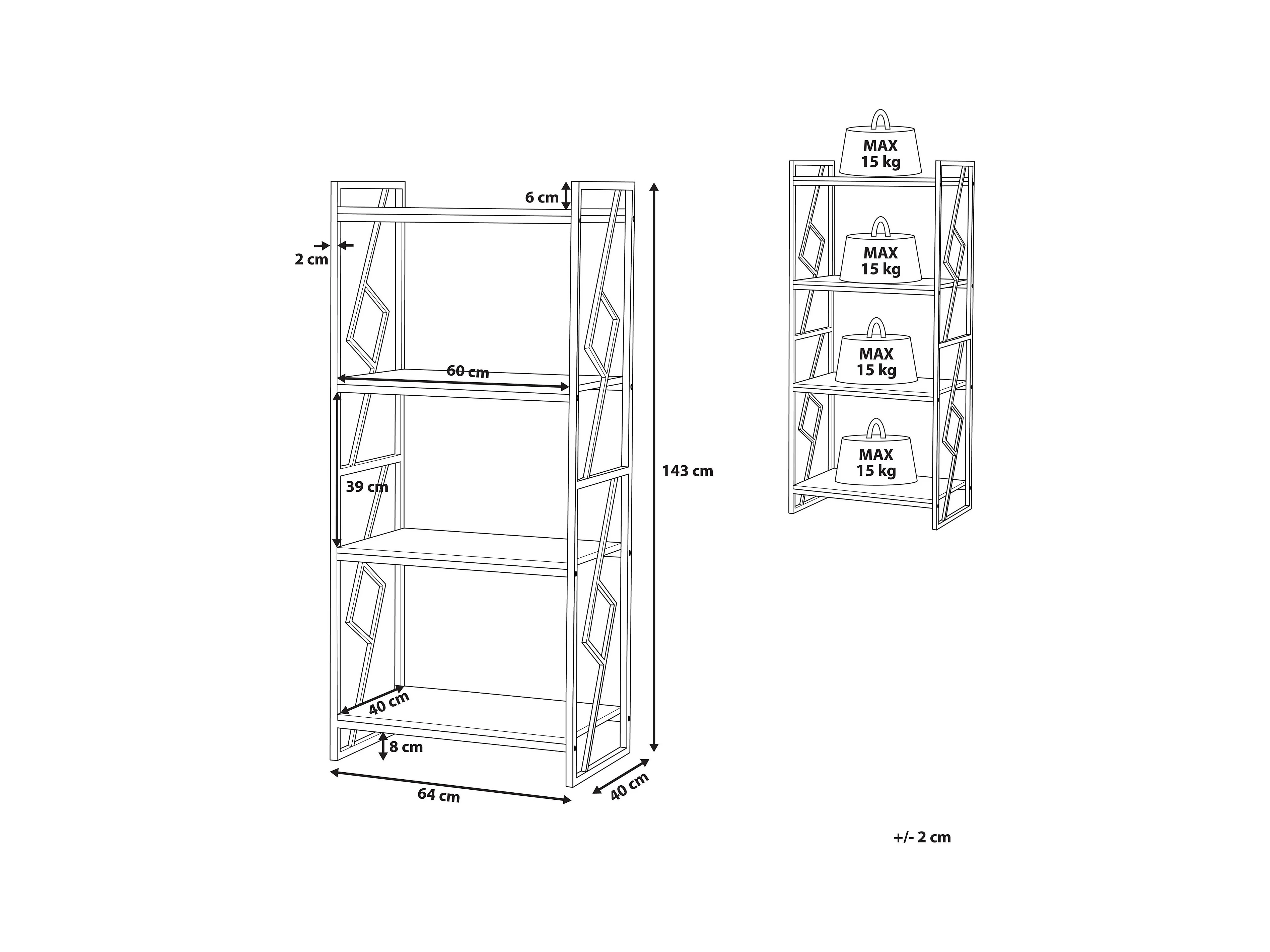 6 cm

2 cm

60 cm

39 cm

143 cm

40 cm

8 cm

64 cm

40 cm

MAX
15 kg

MAX
15 kg

MAX
15 kg

MAX
15 kg

+/- 2 cm