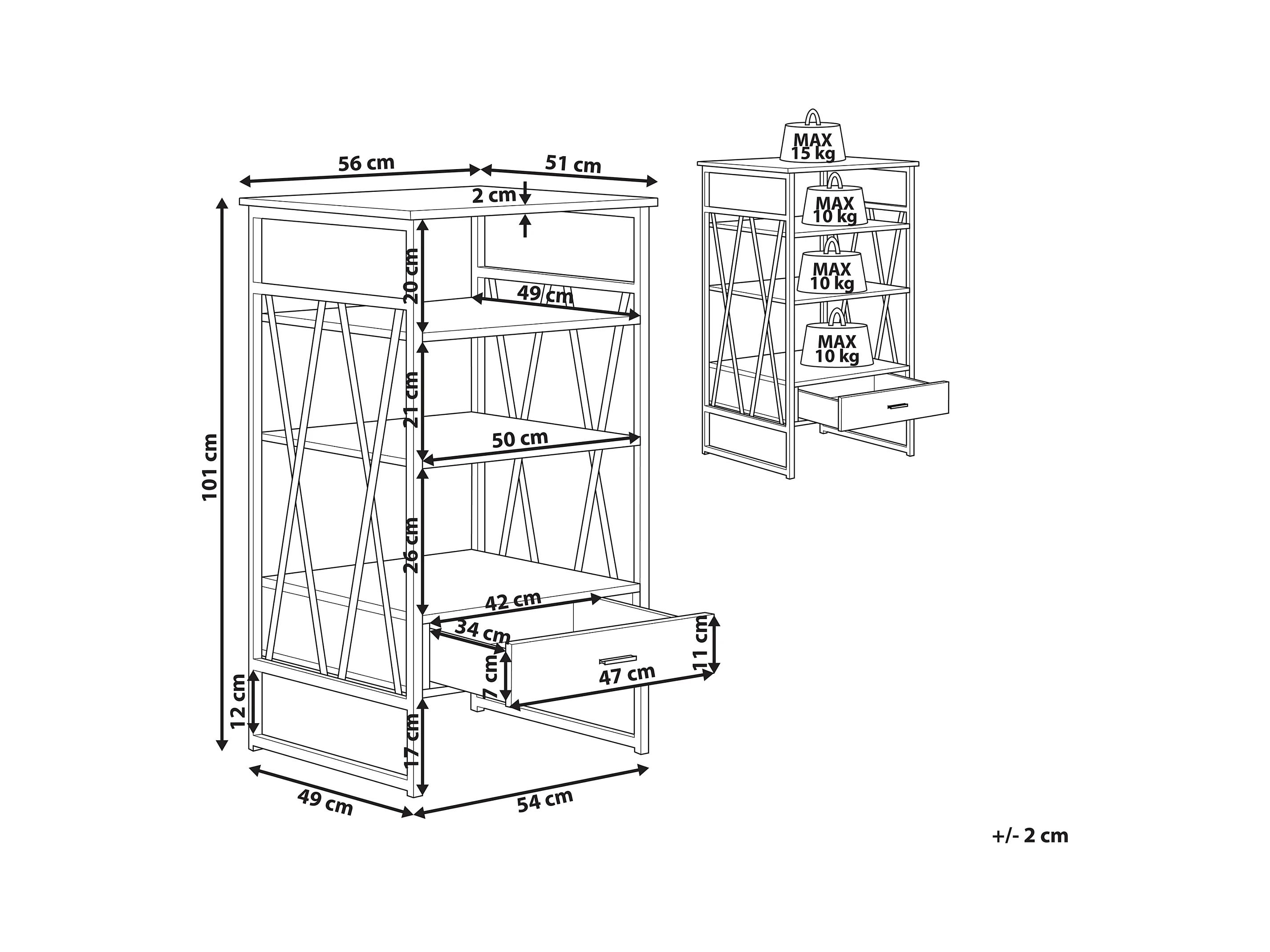 56 cm
51 cm
2 cm
101 cm
20 cm
49 cm
21 cm
50 cm
26 cm
42 cm
34 cm
7 cm
47 cm
11 cm
12 cm
17 cm
49 cm
54 cm

MAX 15 kg
MAX 10 kg
MAX 10 kg
MAX 10 kg

+/- 2 cm