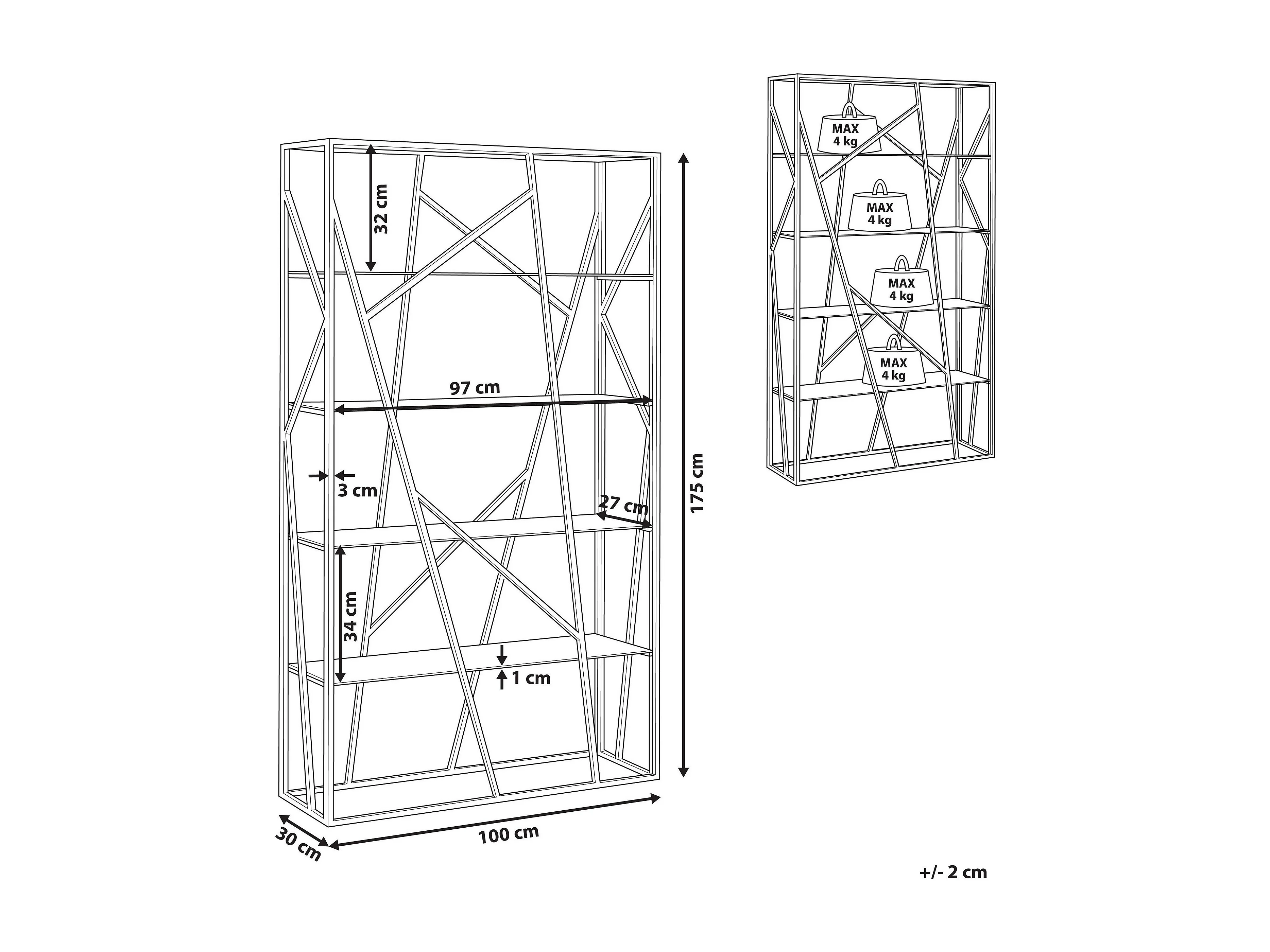 32 cm

97 cm

3 cm

27 cm

34 cm

1 cm

175 cm

30 cm

100 cm

MAX
4 kg

MAX
4 kg

MAX
4 kg

MAX
4 kg

+/- 2 cm