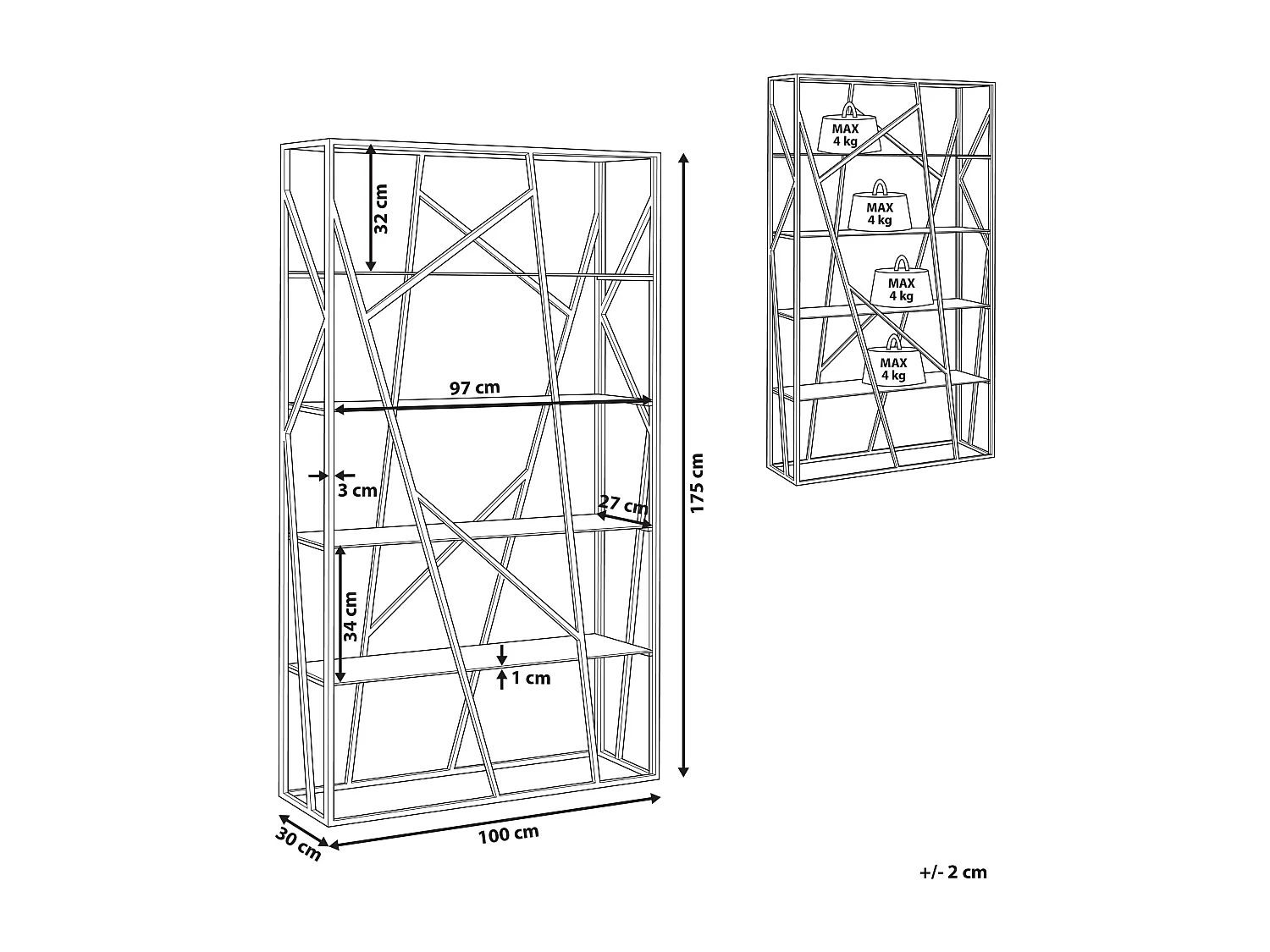 32 cm
97 cm
3 cm
27 cm
34 cm
1 cm
175 cm
30 cm
100 cm

MAX
4 kg
MAX
4 kg
MAX
4 kg
MAX
4 kg

+/- 2 cm