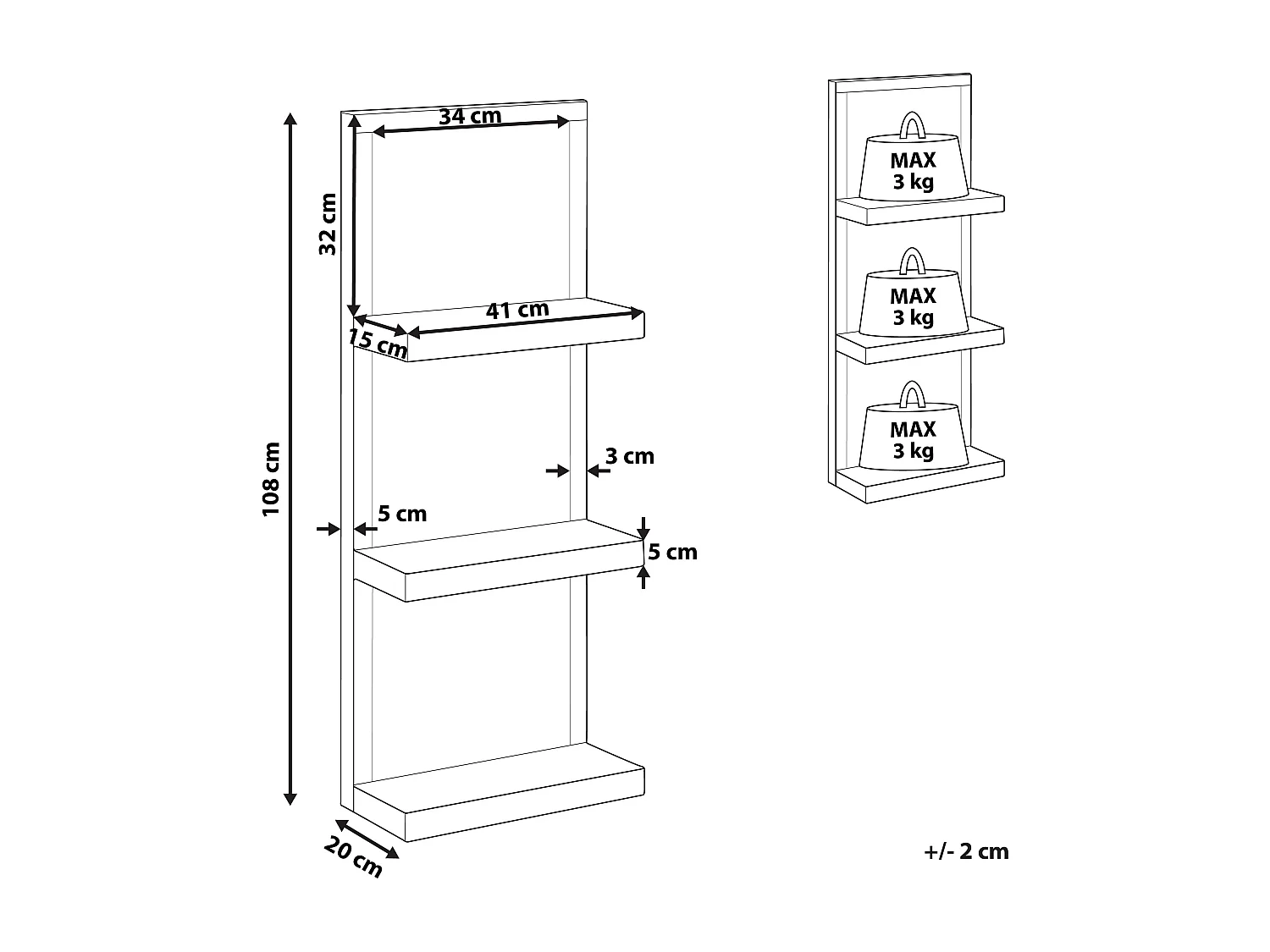 108 cm

34 cm

32 cm

41 cm

15 cm

3 cm

5 cm

5 cm

20 cm

MAX
3 kg

MAX
3 kg

MAX
3 kg

+/- 2 cm