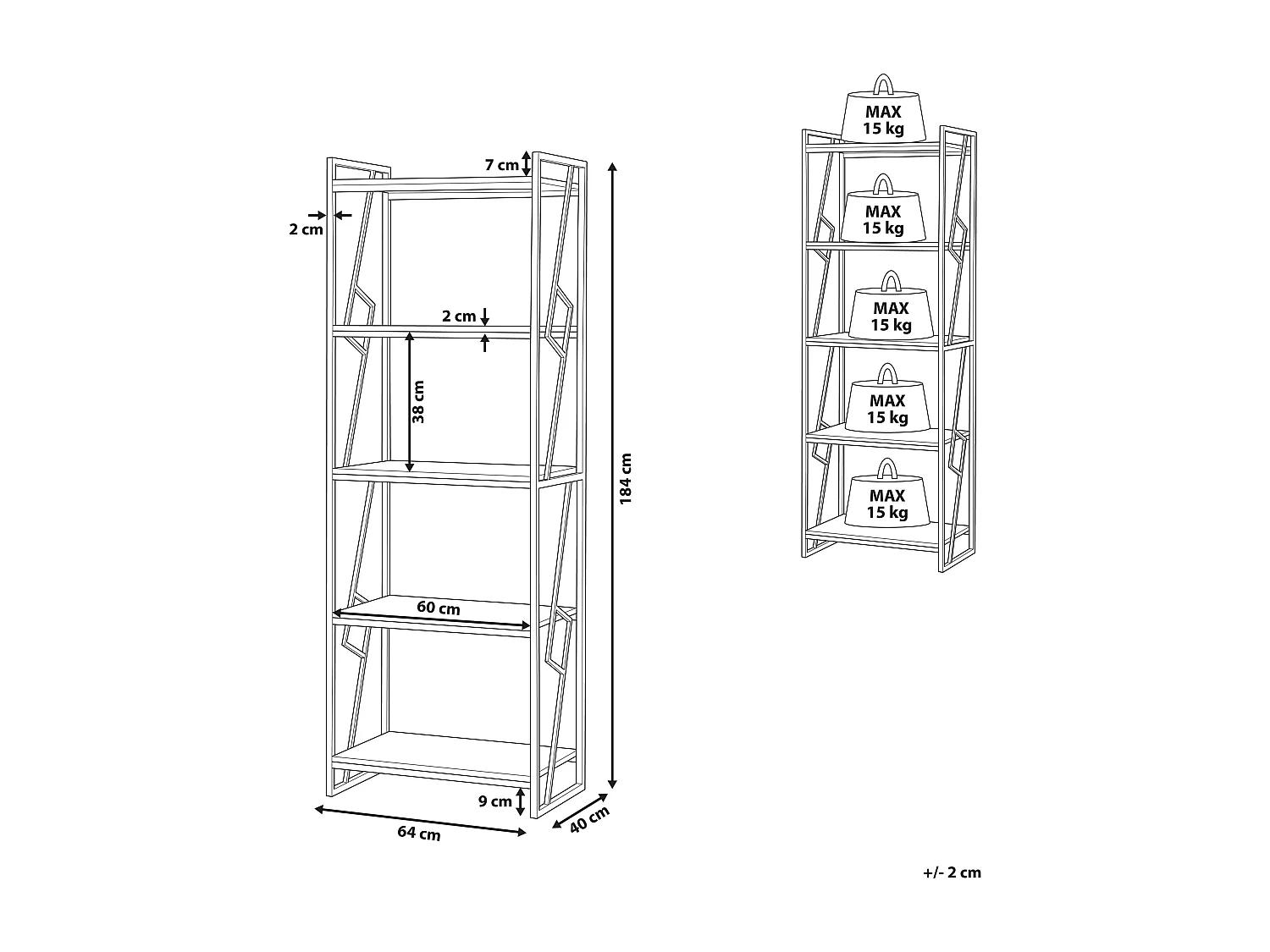 7 cm
2 cm
2 cm
38 cm
184 cm
60 cm
9 cm
64 cm
40 cm

MAX
15 kg
MAX
15 kg
MAX
15 kg
MAX
15 kg
MAX
15 kg

+/- 2 cm