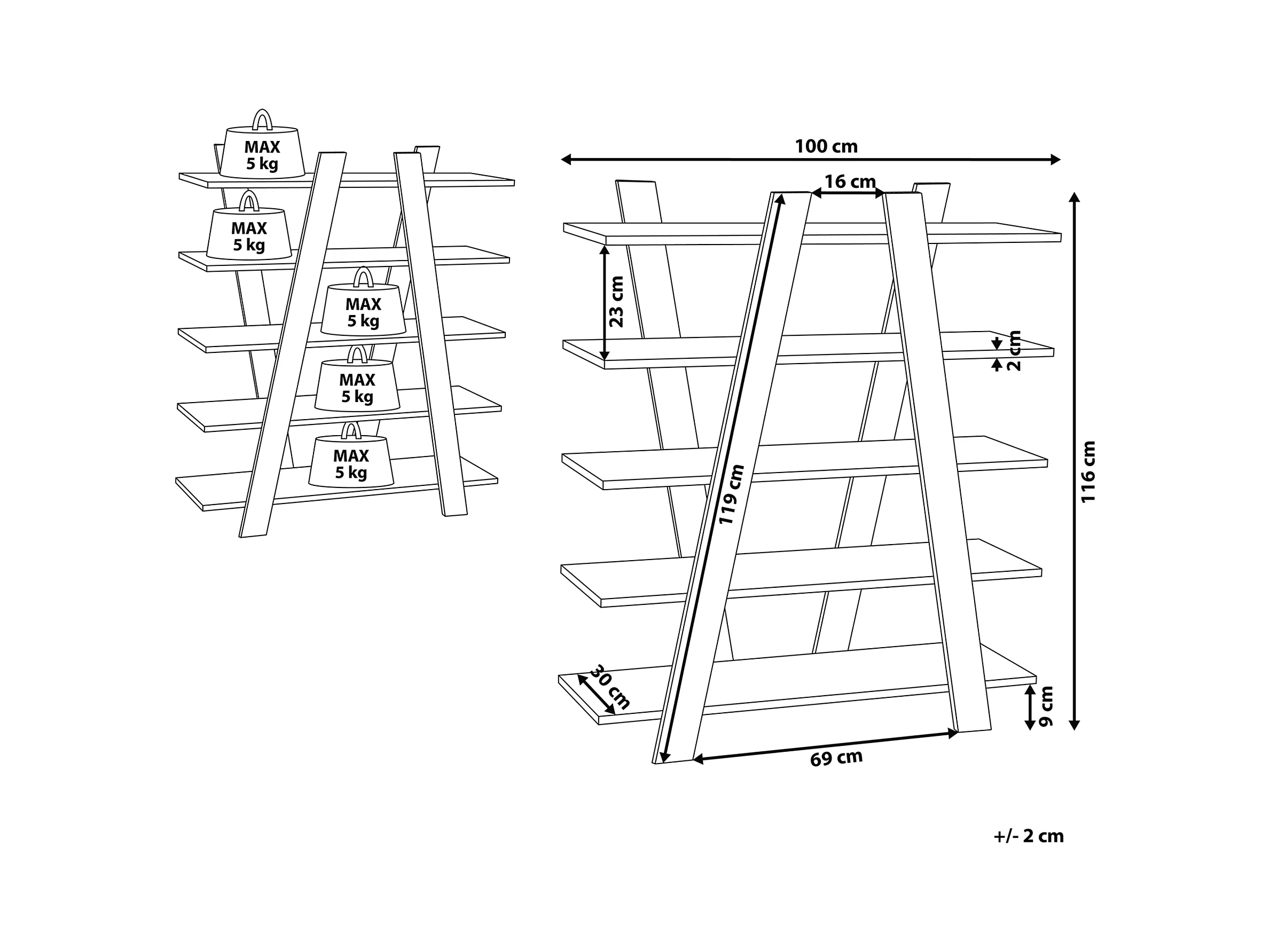 MAX
5 kg

MAX
5 kg

MAX
5 kg

MAX
5 kg

MAX
5 kg

100 cm

16 cm

23 cm

2 cm

119 cm

116 cm

30 cm

9 cm

69 cm

+/- 2 cm