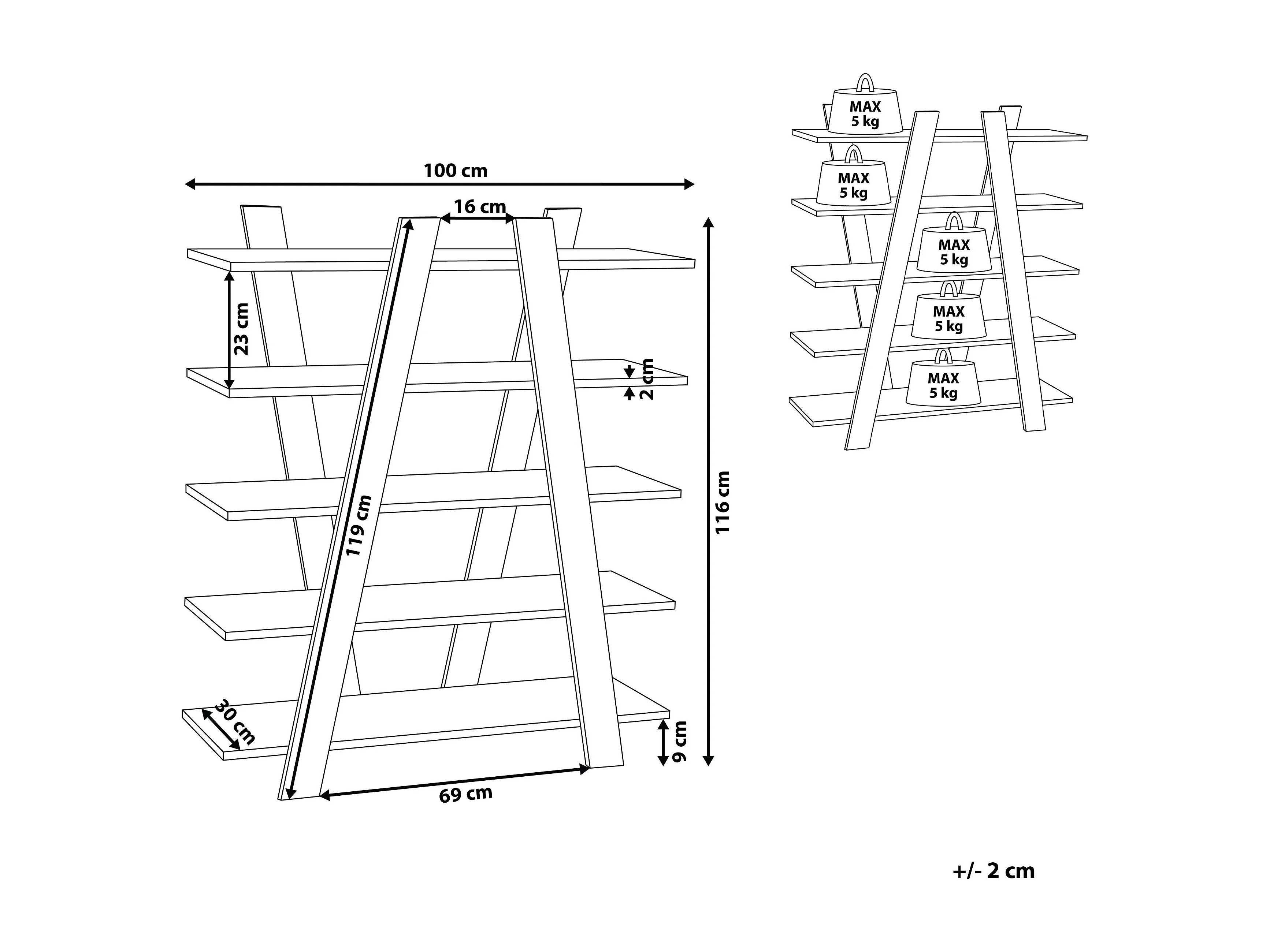 100 cm
16 cm
23 cm
2 cm
119 cm
116 cm
30 cm
9 cm
69 cm

MAX
5 kg
MAX
5 kg
MAX
5 kg
MAX
5 kg
MAX
5 kg

+/- 2 cm