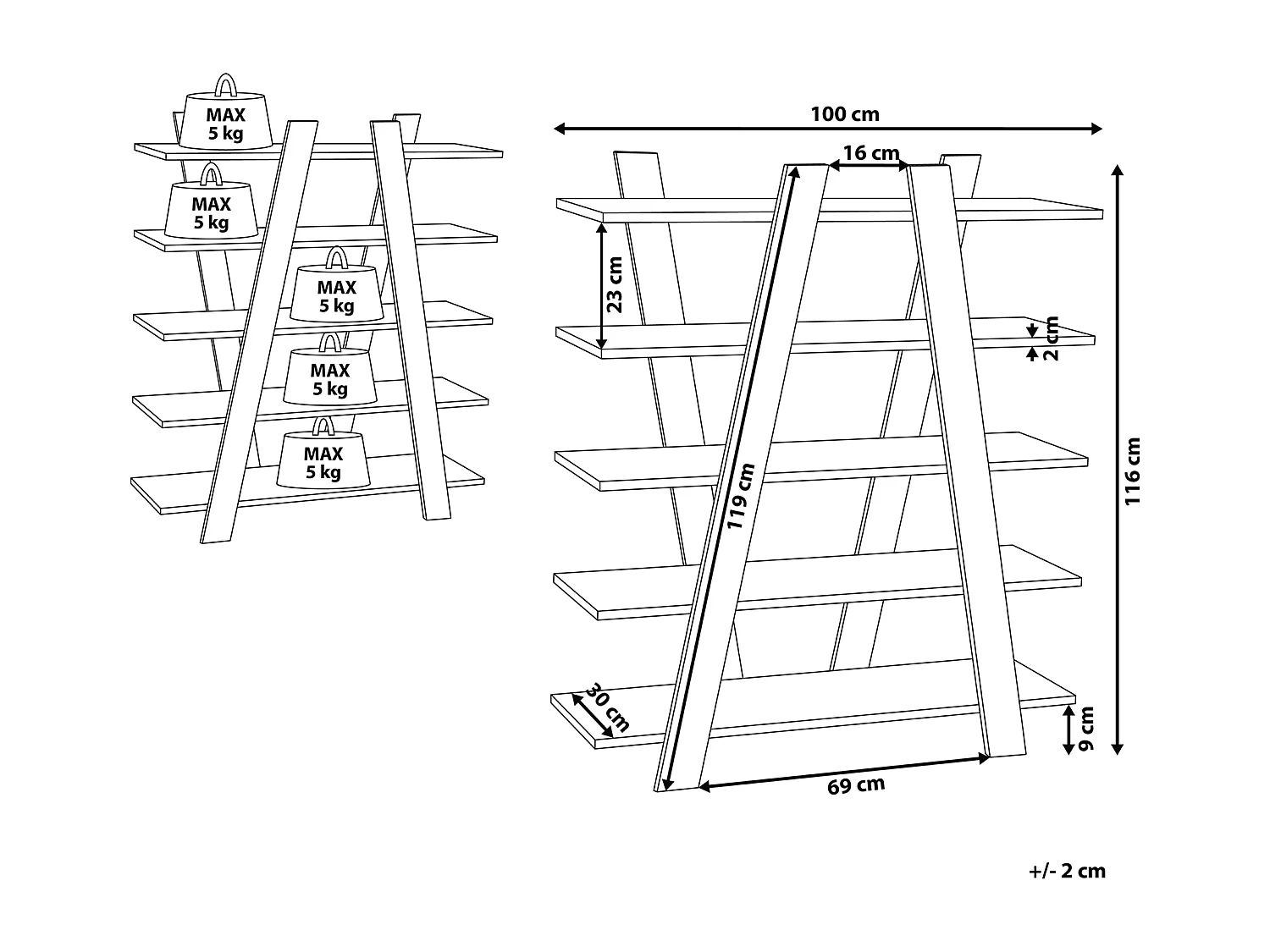 MAX
5 kg

MAX
5 kg

MAX
5 kg

MAX
5 kg

MAX
5 kg

100 cm

16 cm

23 cm

2 cm

119 cm

116 cm

30 cm

9 cm

69 cm

+/- 2 cm