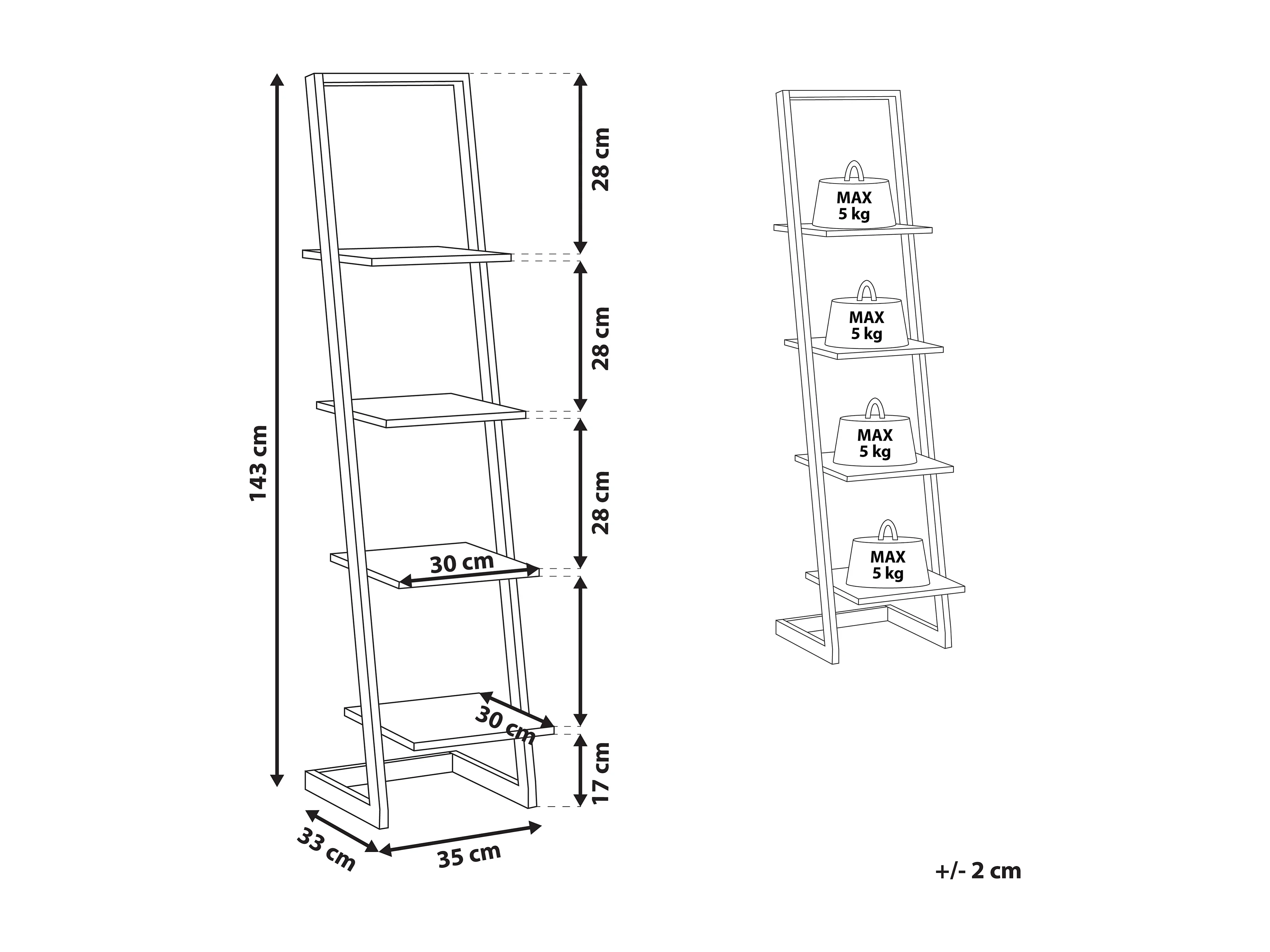 143 cm

28 cm

28 cm

28 cm

30 cm

30 cm

17 cm

33 cm

35 cm

MAX
5 kg

MAX
5 kg

MAX
5 kg

MAX
5 kg

+/- 2 cm