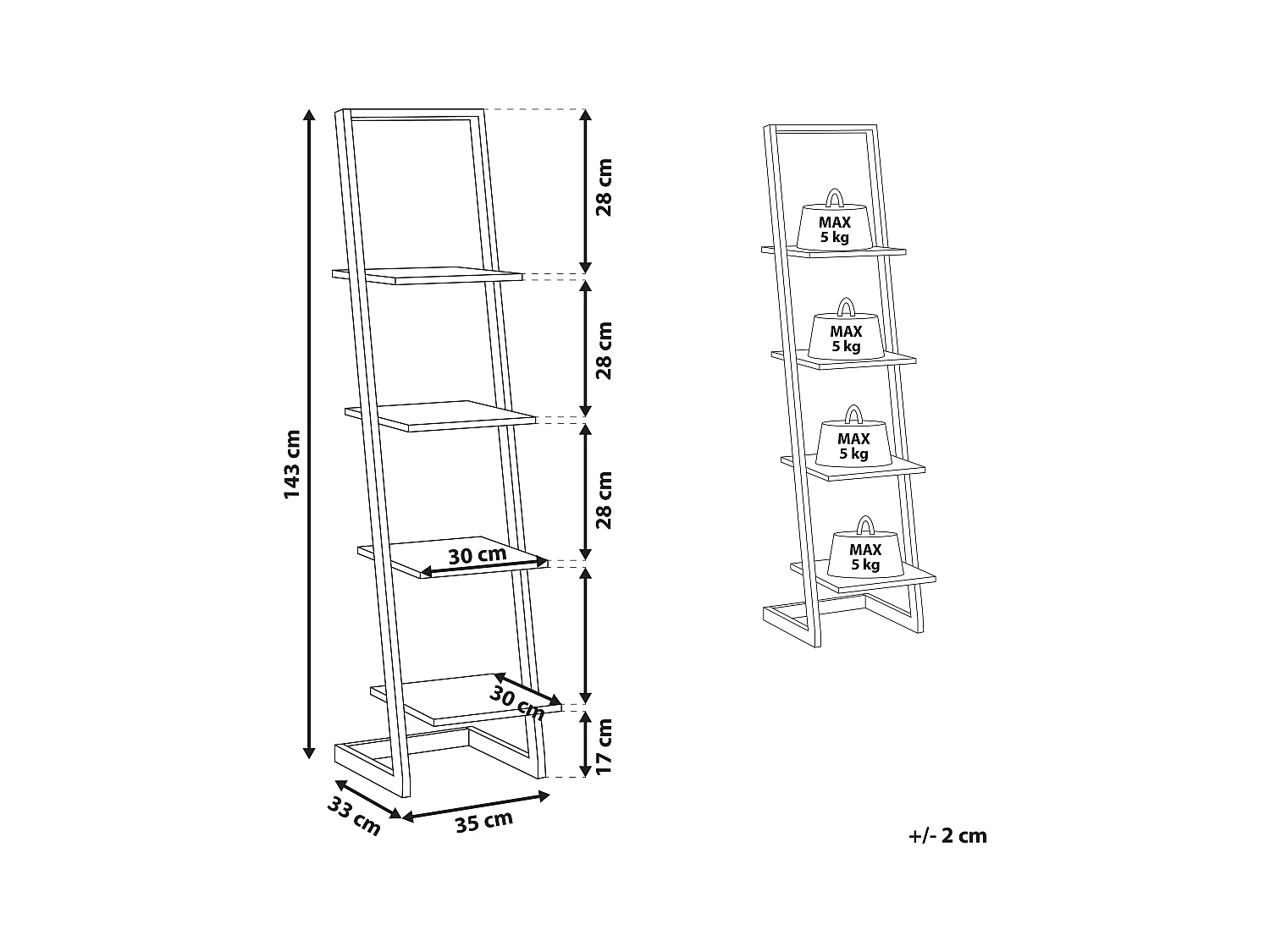 143 cm

28 cm

28 cm

28 cm

30 cm

30 cm

17 cm

33 cm

35 cm

MAX
5 kg

MAX
5 kg

MAX
5 kg

MAX
5 kg

+/- 2 cm