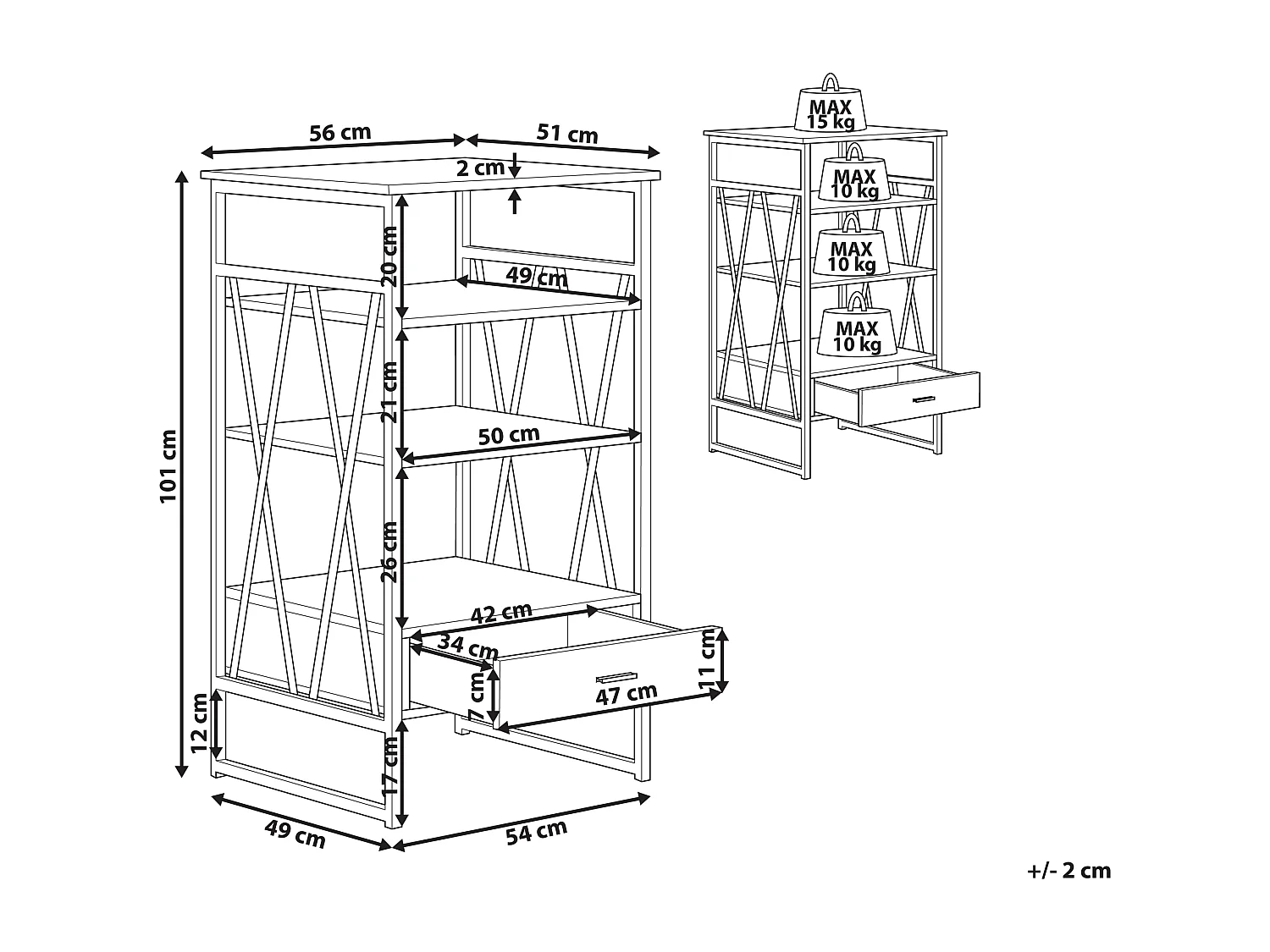 56 cm
51 cm
2 cm
101 cm
20 cm
49 cm
21 cm
50 cm
26 cm
42 cm
34 cm
7 cm
47 cm
11 cm
12 cm
17 cm
49 cm
54 cm

MAX 15 kg
MAX 10 kg
MAX 10 kg
MAX 10 kg

+/- 2 cm